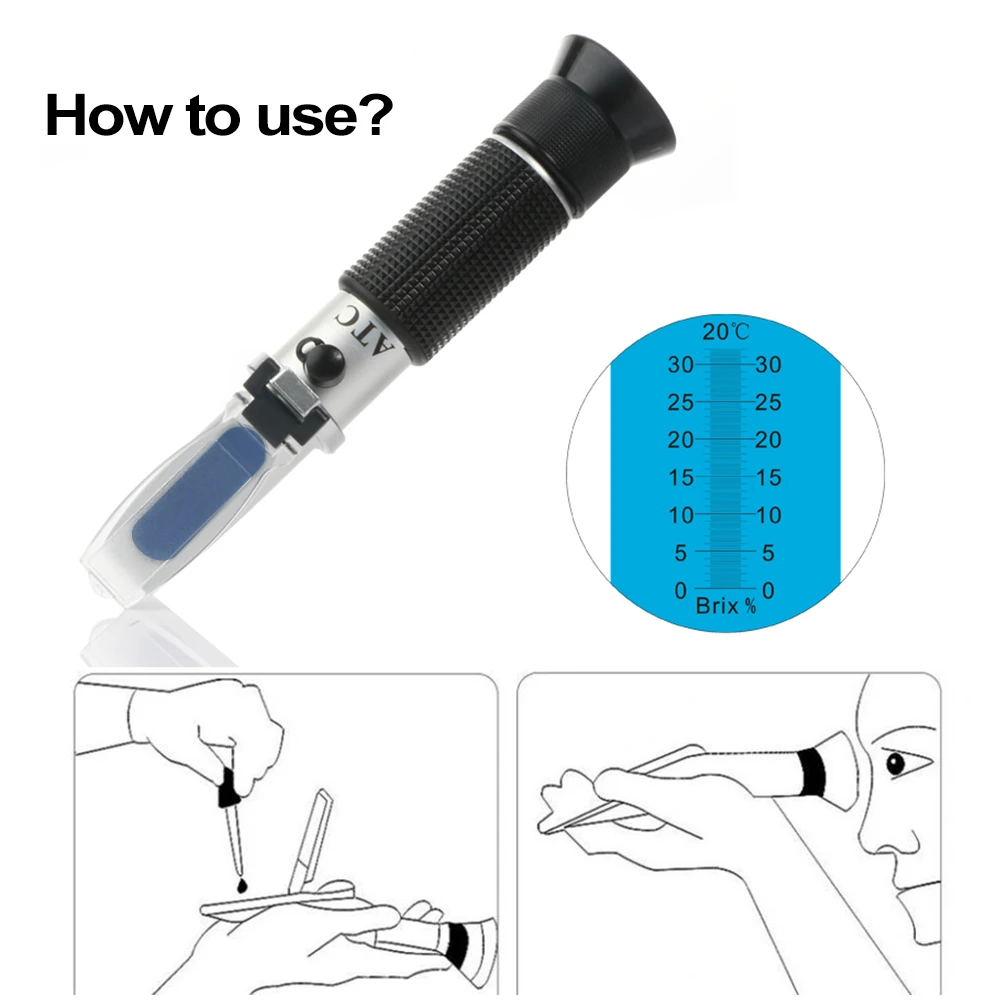 How to use?

ATC

20℃
30 30
25 25
20 20
15 15
10 10
5 5
0 0
Brix %