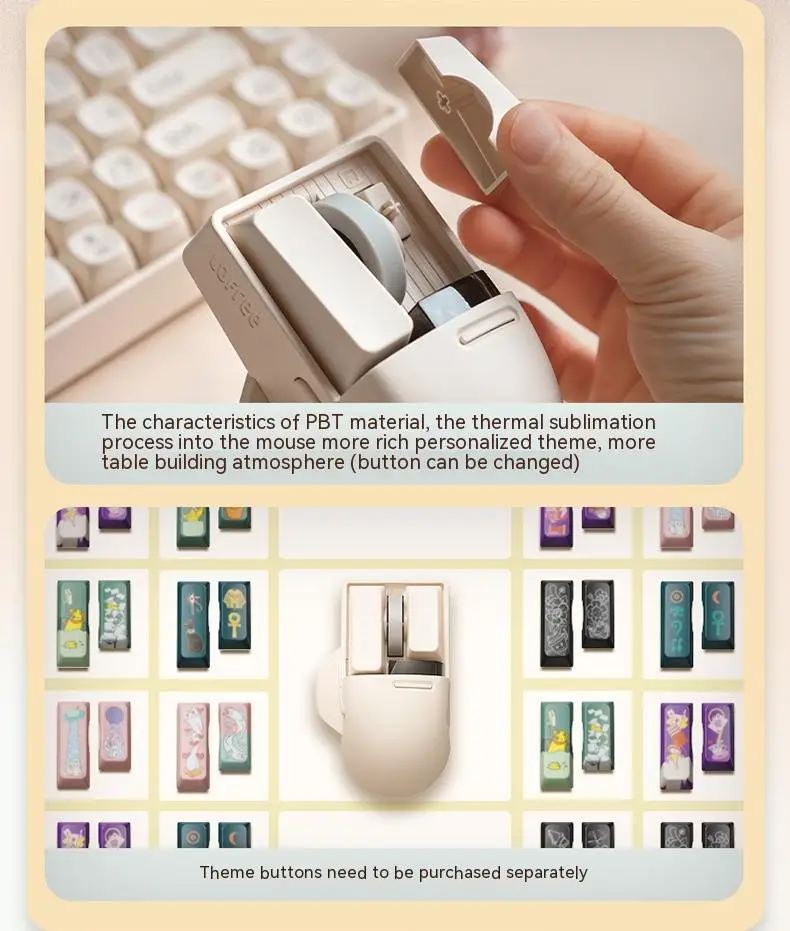 LOFREE

The characteristics of PBT material, the thermal sublimation process into the mouse more rich personalized theme, more table building atmosphere (button can be changed)

Theme buttons need to be purchased separately