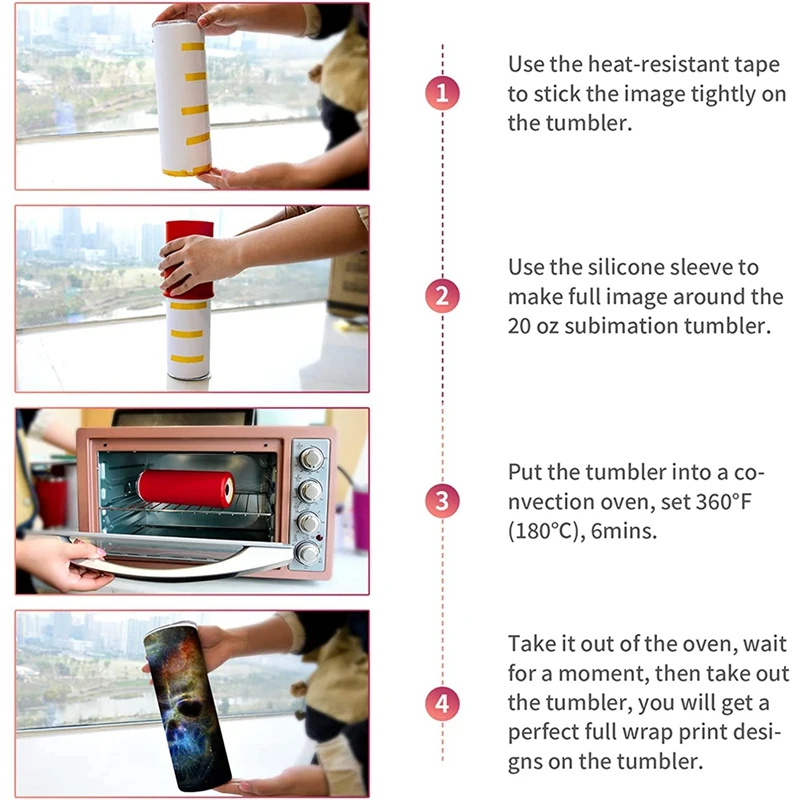 1

Use the heat-resistant tape to stick the image tightly on the tumbler.

2

Use the silicone sleeve to make full image around the 20 oz subimation tumbler.

3

Put the tumbler into a convection oven, set 360°F (180°C), 6mins.

4

Take it out of the oven, wait for a moment, then take out the tumbler, you will get a perfect full wrap print designs on the tumbler.