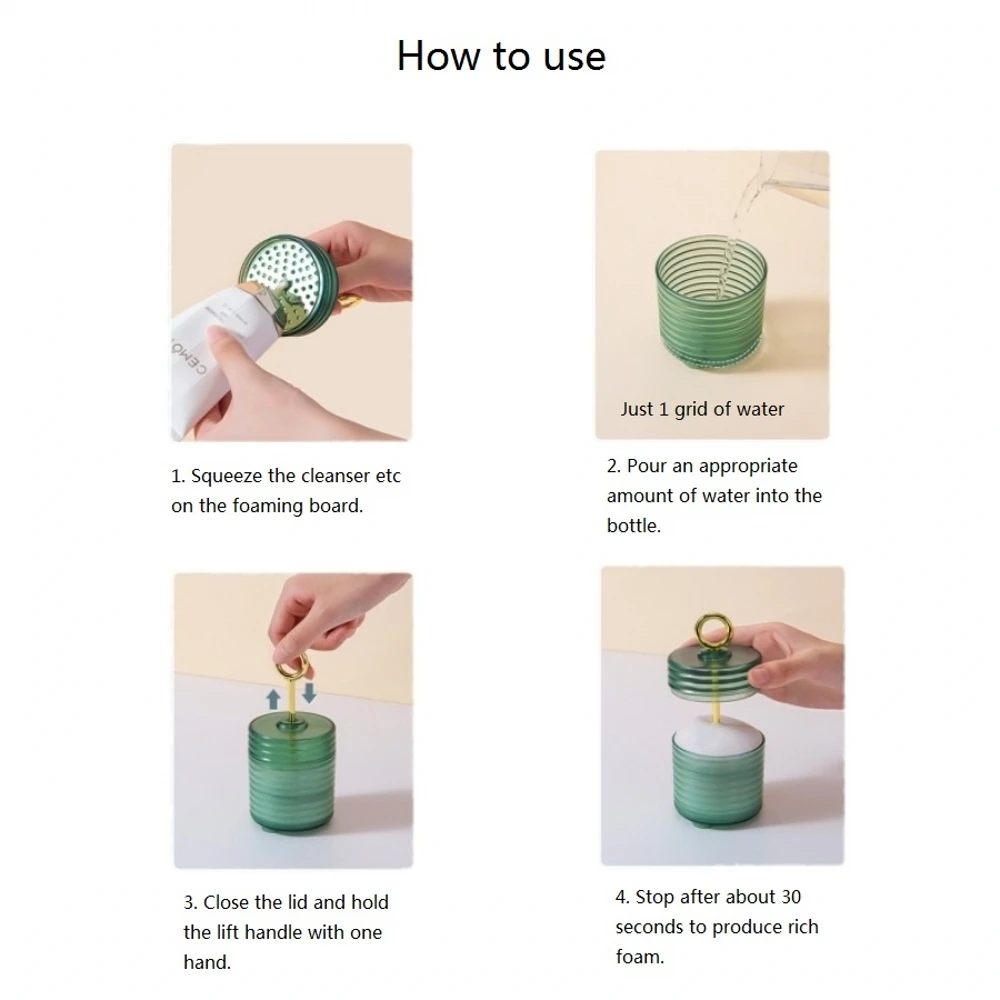 How to use

CEMO

1. Squeeze the cleanser etc on the foaming board.

Just 1 grid of water

2. Pour an appropriate amount of water into the bottle.

3. Close the lid and hold the lift handle with one hand.

4. Stop after about 30 seconds to produce rich foam.