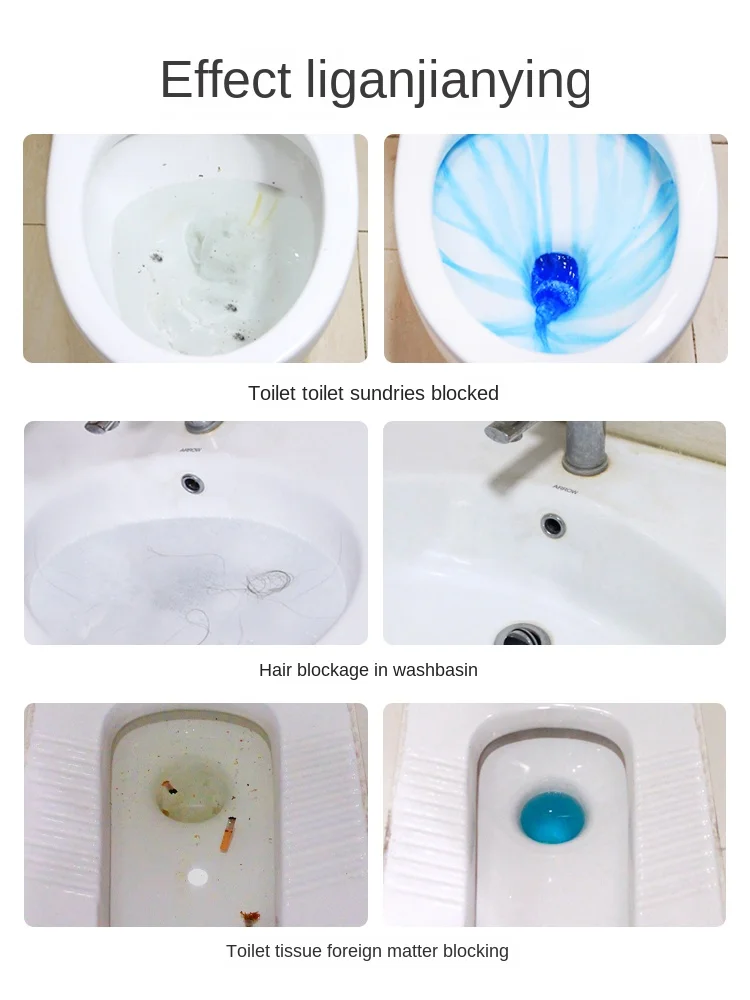 Effect liganjianying

Toilet toilet sundries blocked

ARROW

ARROW

Hair blockage in washbasin

Toilet tissue foreign matter blocking