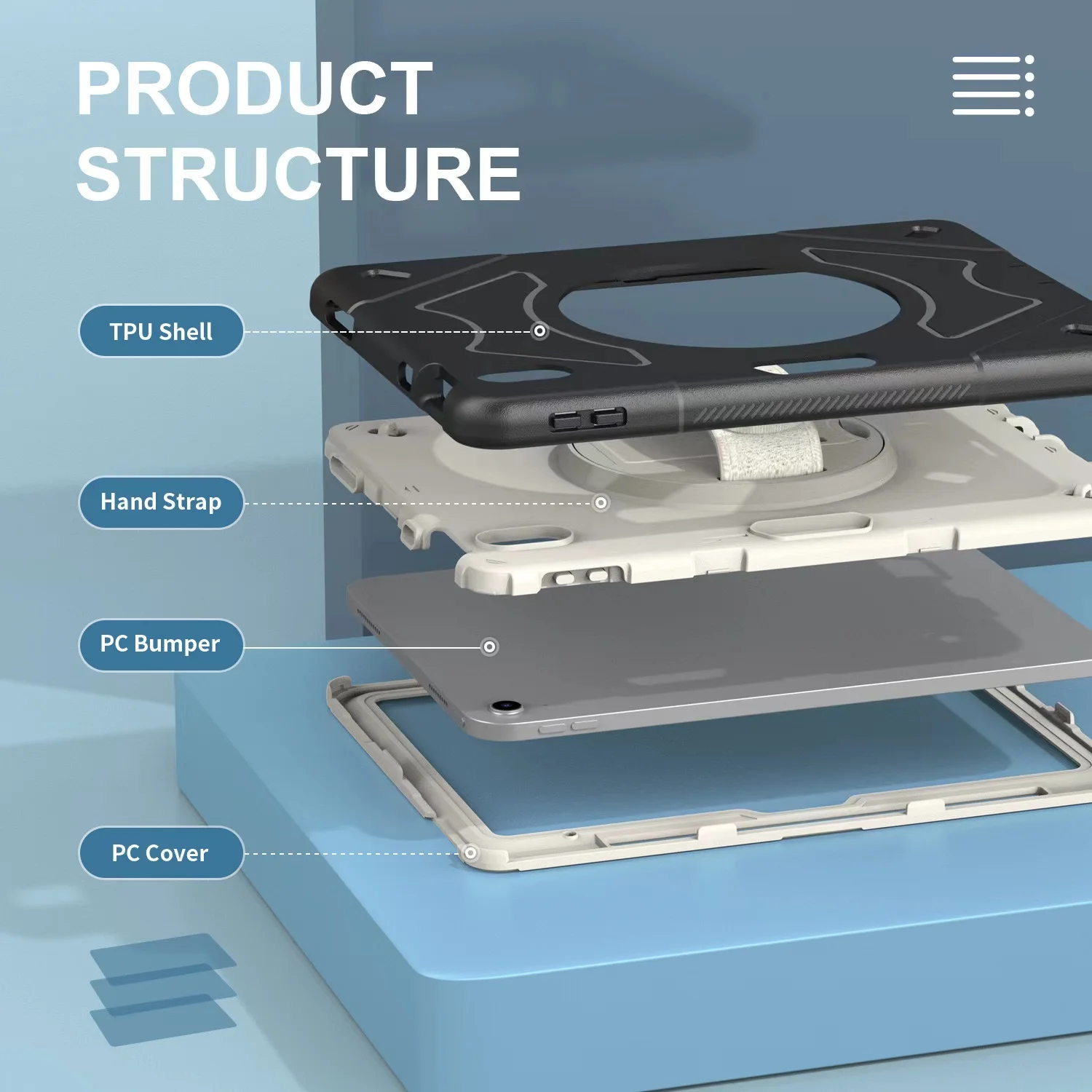 PRODUCT STRUCTURE

TPU Shell

Hand Strap

PC Bumper

PC Cover