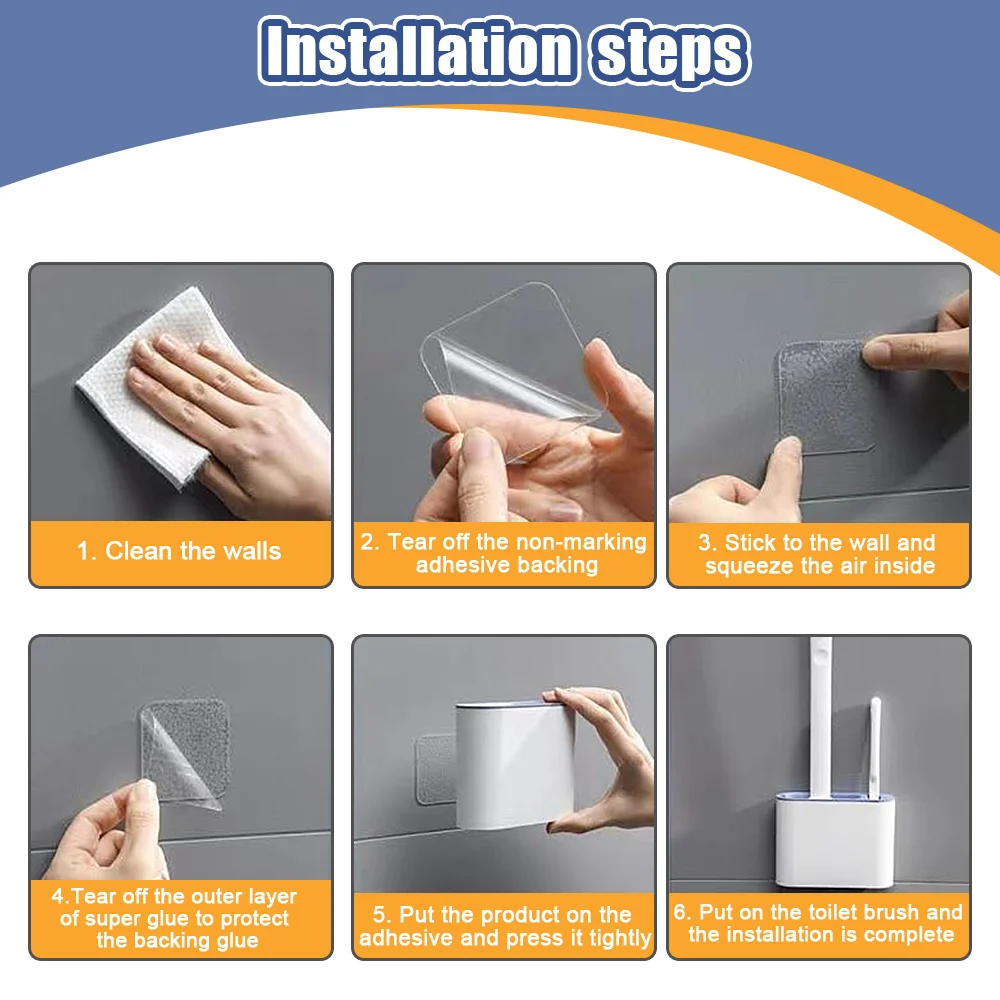 Installation steps

1. Clean the walls

2. Tear off the non-marking adhesive backing

3. Stick to the wall and squeeze the air inside

4.Tear off the outer layer of super glue to protect the backing glue

5. Put the product on the adhesive and press it tightly

6. Put on the toilet brush and the installation is complete