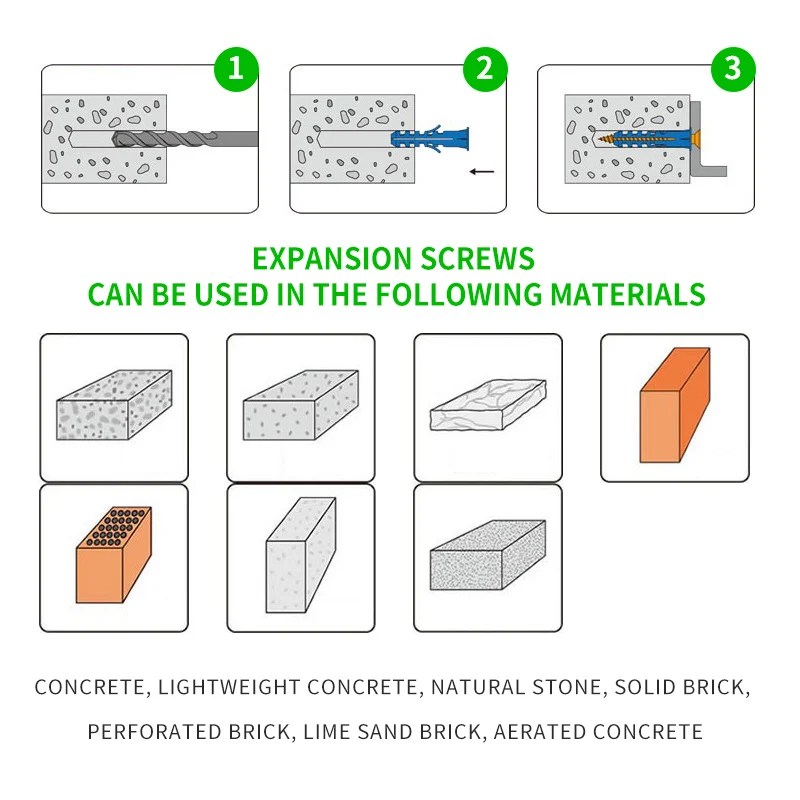 1

2

3

EXPANSION SCREWS
CAN BE USED IN THE FOLLOWING MATERIALS

CONCRETE, LIGHTWEIGHT CONCRETE, NATURAL STONE, SOLID BRICK, PERFORATED BRICK, LIME SAND BRICK, AERATED CONCRETE