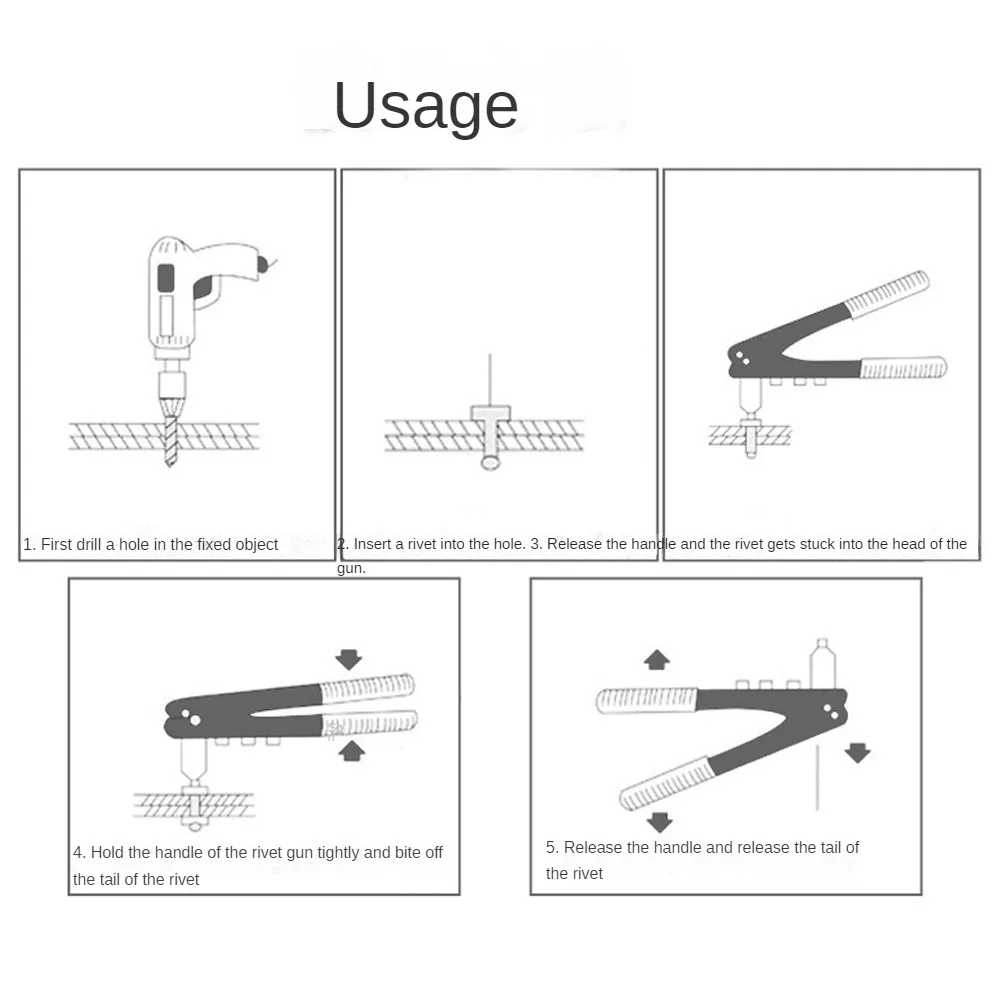 Usage

1. First drill a hole in the fixed object

2. Insert a rivet into the hole.

3. Release the handle and the rivet gets stuck into the head of the gun.

4. Hold the handle of the rivet gun tightly and bite off the tail of the rivet

5. Release the handle and release the tail of the rivet