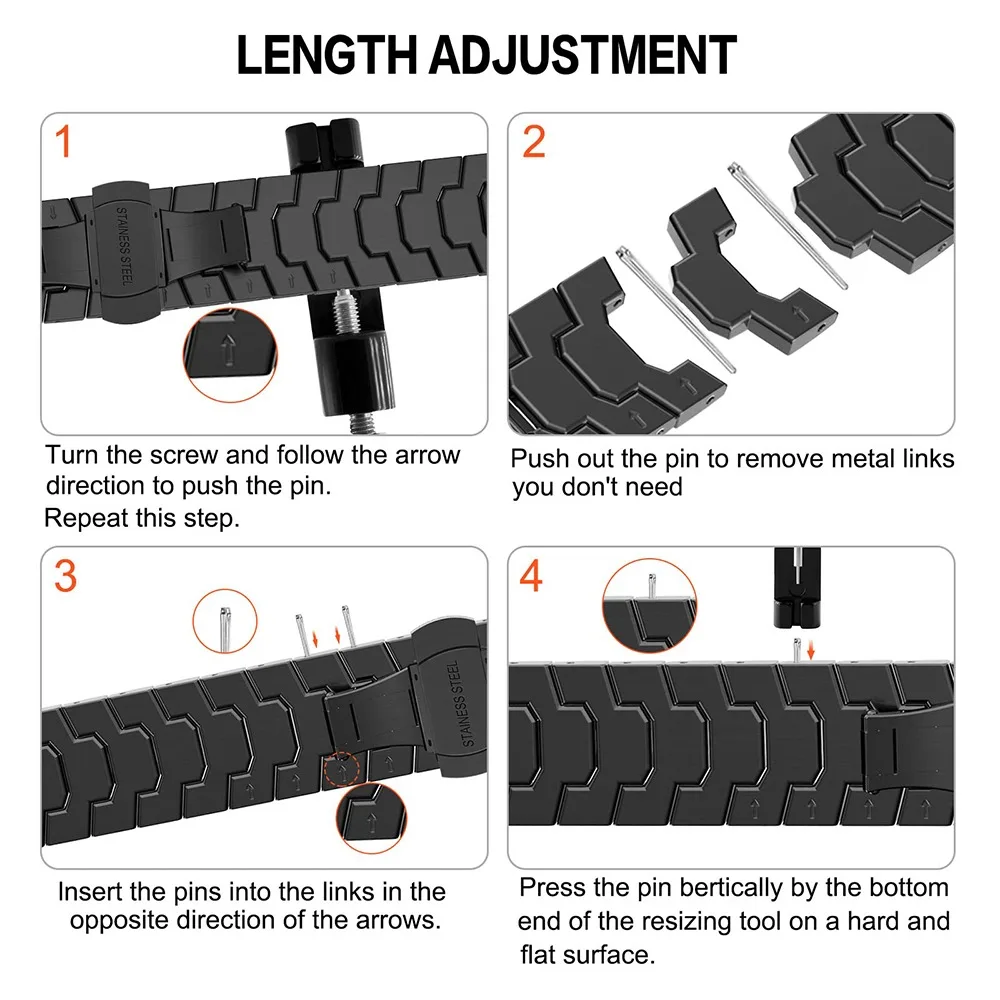 LENGTH ADJUSTMENT

1

STAINESS STEEL

Turn the screw and follow the arrow direction to push the pin.
Repeat this step.

2

Push out the pin to remove metal links you don't need

3

STAINESS STEEL

Insert the pins into the links in the opposite direction of the arrows.

4

Press the pin bertically by the bottom end of the resizing tool on a hard and flat surface.