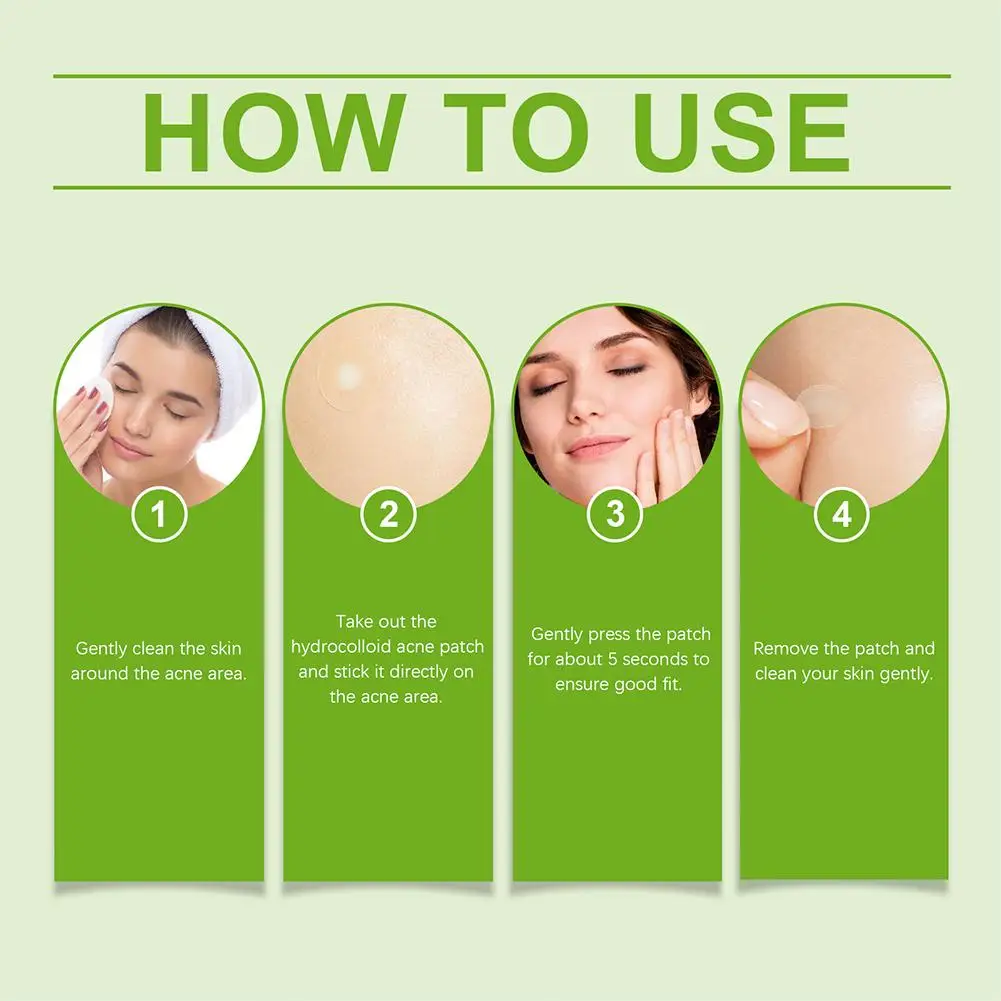 HOW TO USE

1

Gently clean the skin around the acne area.

2

Take out the hydrocolloid acne patch and stick it directly on the acne area.

3

Gently press the patch for about 5 seconds to ensure good fit.

4

Remove the patch and clean your skin gently.