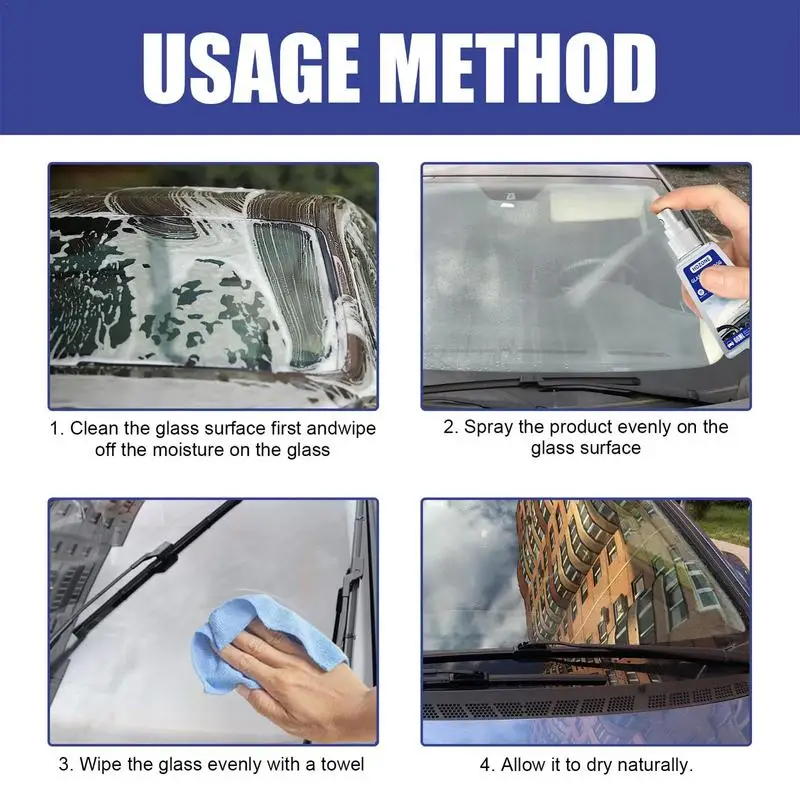 USAGE METHOD

1. Clean the glass surface first andwipe off the moisture on the glass

2. Spray the product evenly on the glass surface

3. Wipe the glass evenly with a towel

4. Allow it to dry naturally.