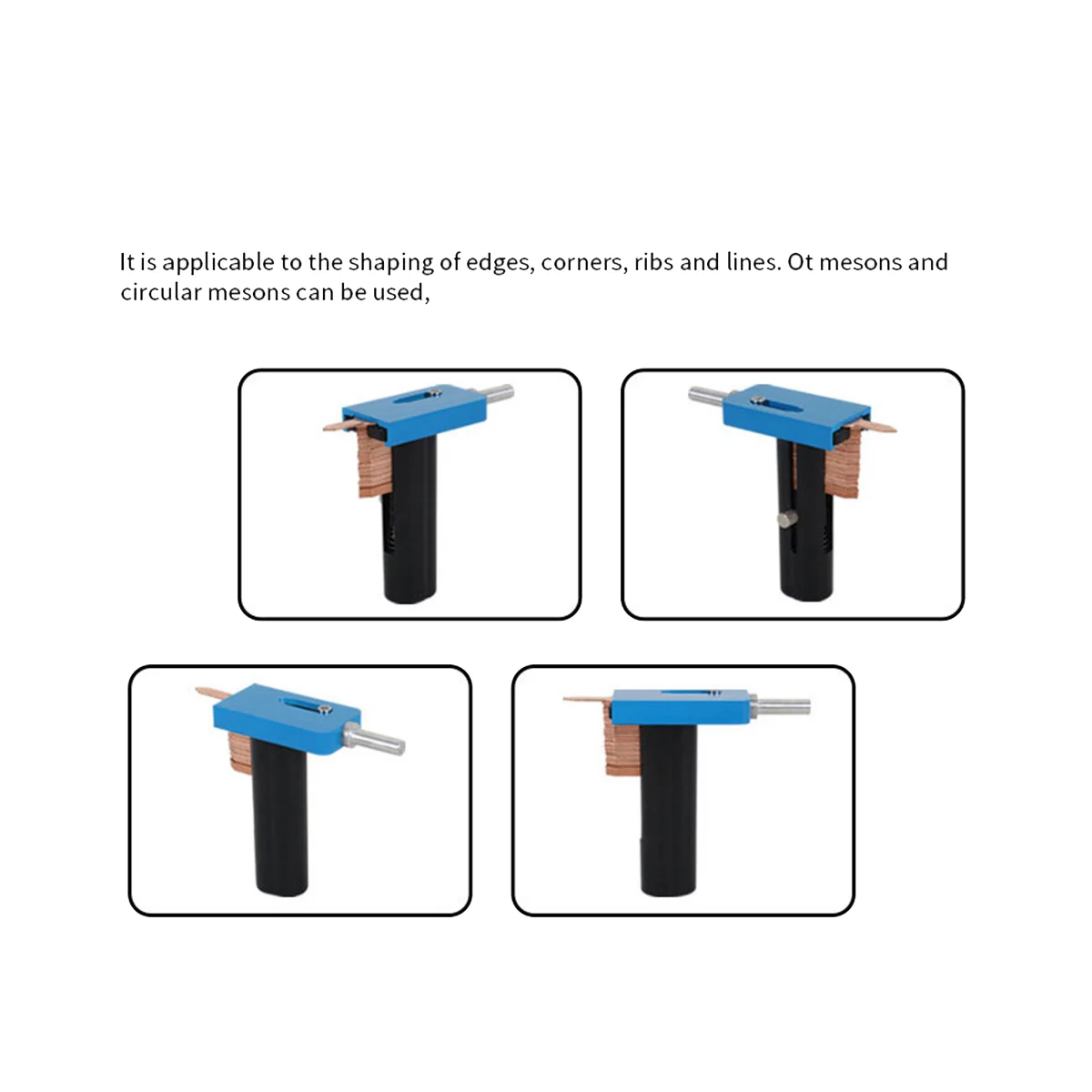 It is applicable to the shaping of edges, corners, ribs and lines. Ot mesons and circular mesons can be used,