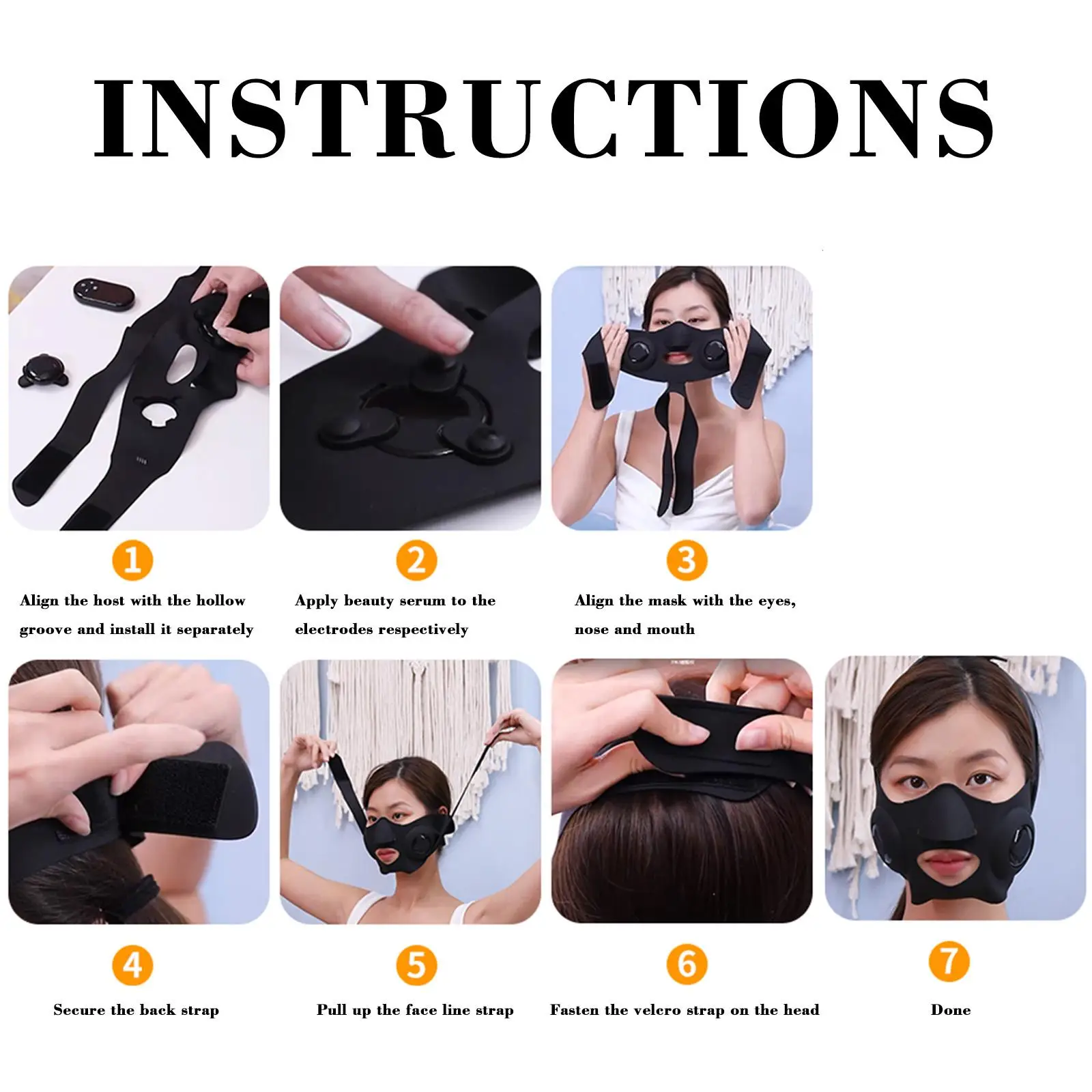 INSTRUCTIONS

1

Align the host with the hollow groove and install it separately

2

Apply beauty serum to the electrodes respectively

3

Align the mask with the eyes, nose and mouth

4

Secure the back strap

5

Pull up the face line strap

6

Fasten the velcro strap on the head

7

Done