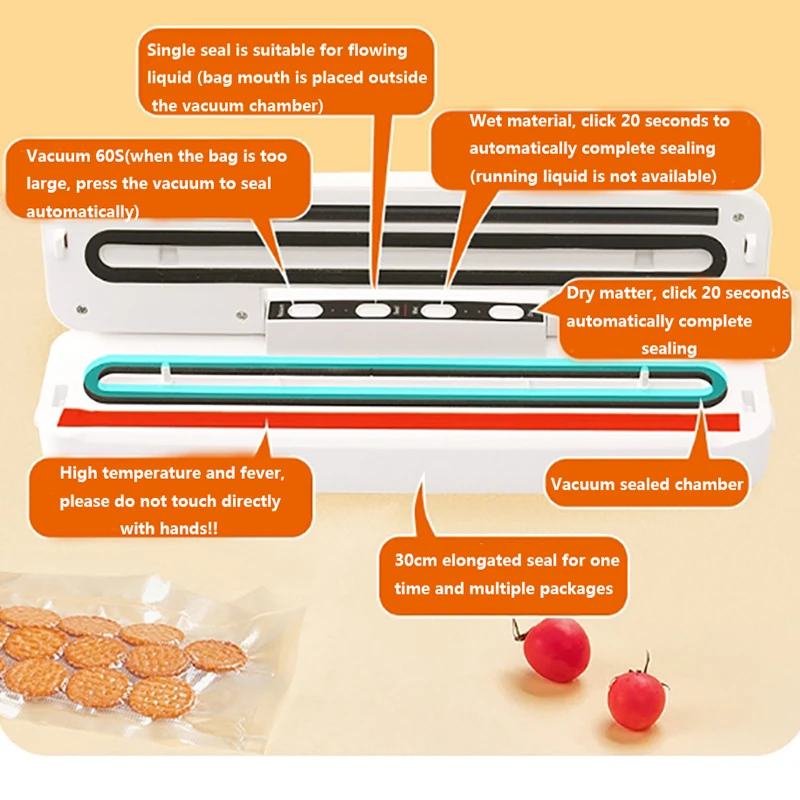 Single seal is suitable for flowing liquid (bag mouth is placed outside the vacuum chamber)

Wet material, click 20 seconds to automatically complete sealing (running liquid is not available)

Vacuum 60S(when the bag is too large, press the vacuum to seal automatically)

Dry matter, click 20 seconds automatically complete sealing

High temperature and fever, please do not touch directly with hands!!

Vacuum sealed chamber

30cm elongated seal for one time and multiple packages