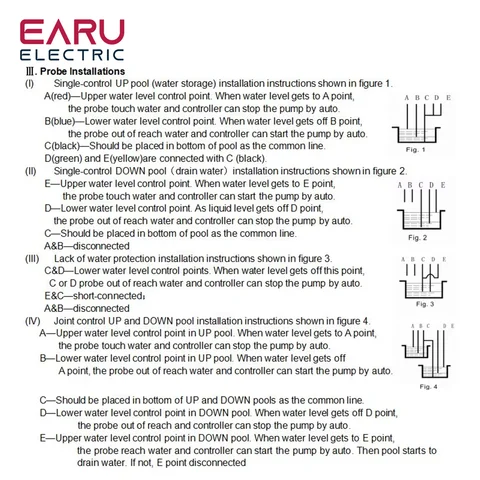 EARU
ELECTRIC

Ⅲ. Probe Installations

(I) Single-control UP pool (water storage) installation instructions shown in figure 1.
A(red)—Upper water level control point. When water level gets to A point, the probe touch water and controller can stop the pump by auto.
B(blue)—Lower water level control point. When water level gets off B point, the probe out of reach water and controller can start the pump by auto.
C(black)—Should be placed in bottom of pool as the common line.
D(green) and E(yellow)are connected with C (black).

A B C D E
Fig. 1

(II) Single-control DOWN pool（drain water）installation instructions shown in figure 2.
E—Upper water level control point. When water level gets to E point, the probe touch water and controller can start the pump by auto.
D—Lower water level control point. As liquid level gets off D point, the probe out of reach water and controller can stop the pump by auto.
C—Should be placed in bottom of pool as the common line.
A&B—disconnected

A B C D E
Fig. 2

(III) Lack of water protection installation instructions shown in figure 3.
C&D—Lower water level control points. When water level gets off this point, C or D probe out of reach water and controller can stop the pump by auto.
E&C—short-connected;
A&B—disconnected

A B C D E
Fig. 3

(IV) Joint control UP and DOWN pool installation instructions shown in figure 4.
A—Upper water level control point in UP pool. When water level gets to A point, the probe touch water and controller can stop the pump by auto.
B—Lower water level control point in UP pool. When water level gets off A point, the probe out of reach water and controller can start the pump by auto.

A B C D E
Fig. 4

C—Should be placed in bottom of UP and DOWN pools as the common line.
D—Lower water level control point in DOWN pool. When water level gets off D point, the probe out of reach and controller can stop the pump by auto.
E—Upper water level control point in DOWN pool. When water level gets to E point, the probe reach water and controller can start the pump by auto. Then pool starts to drain water. If not, E point disconnected