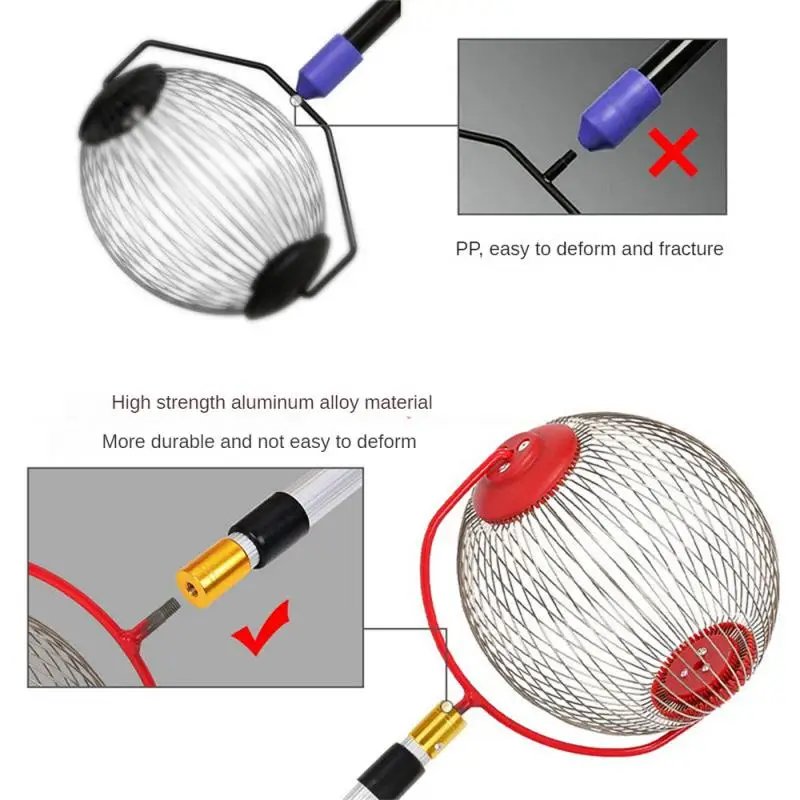 PP, easy to deform and fracture

High strength aluminum alloy material

More durable and not easy to deform