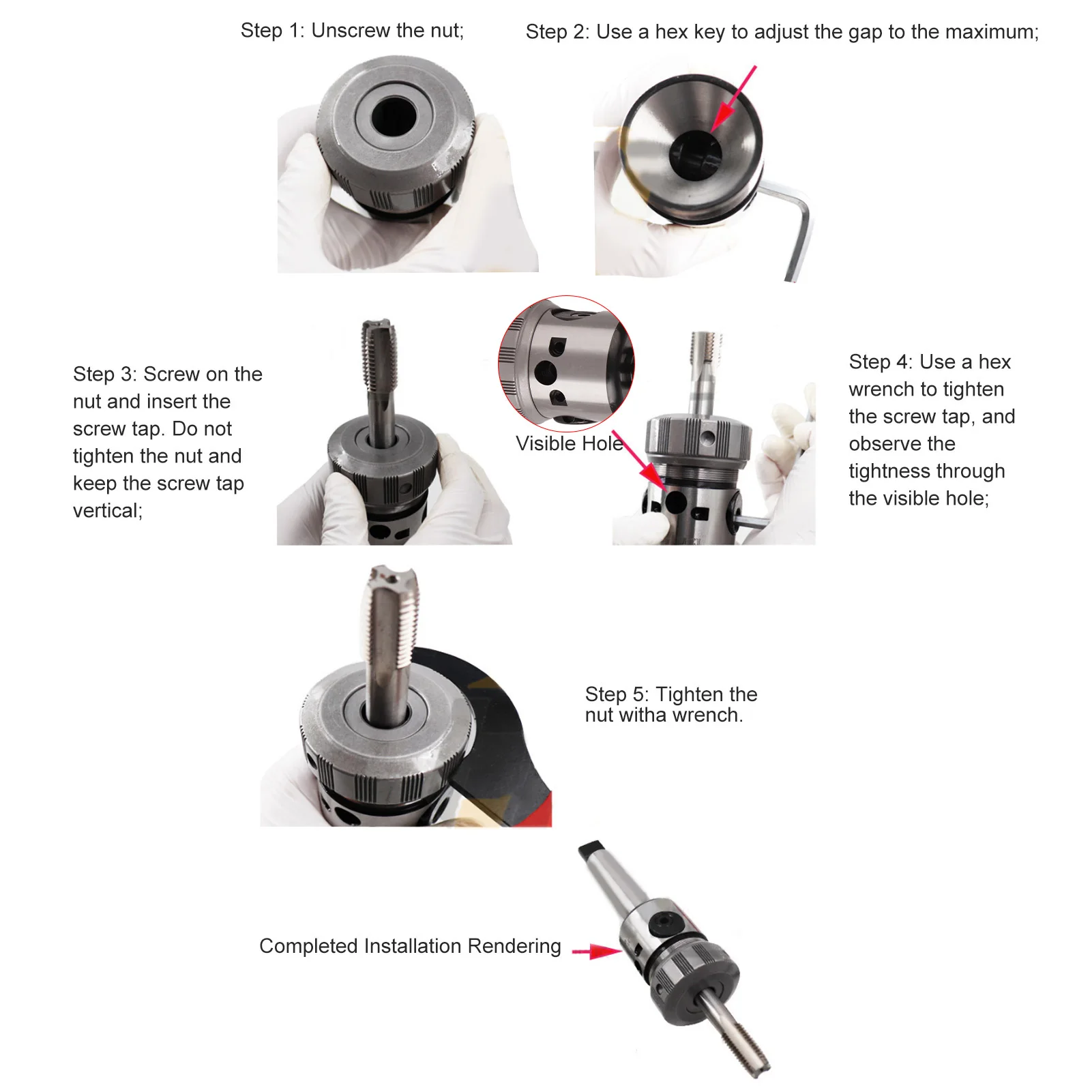 Step 1: Unscrew the nut;

Step 2: Use a hex key to adjust the gap to the maximum;

Step 3: Screw on the nut and insert the screw tap. Do not tighten the nut and keep the screw tap vertical;

Visible Hole

Step 4: Use a hex wrench to tighten the screw tap, and observe the tightness through the visible hole;

Step 5: Tighten the nut witha wrench.

Completed Installation Rendering