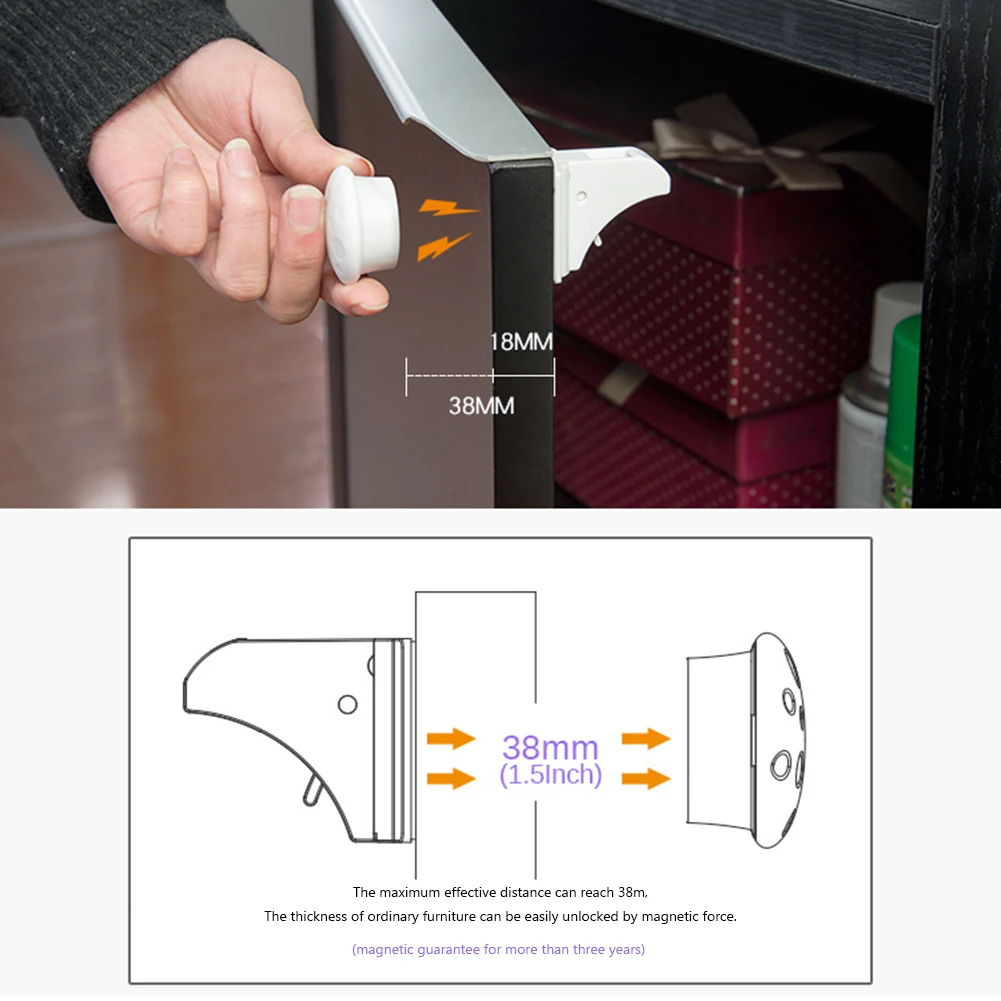 18MM
38MM

38mm
(1.5Inch)

The maximum effective distance can reach 38m,
The thickness of ordinary furniture can be easily unlocked by magnetic force.

(magnetic guarantee for more than three years)