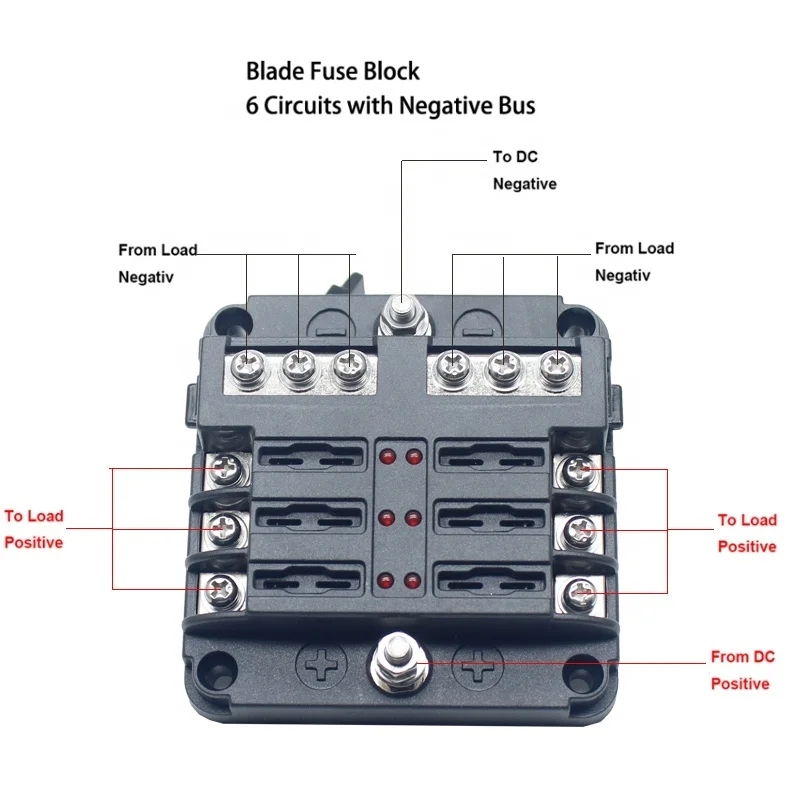 Blade Fuse Block
6 Circuits with Negative Bus

To DC
Negative

From Load
Negativ

From Load
Negativ

To Load
Positive

To Load
Positive

From DC
Positive