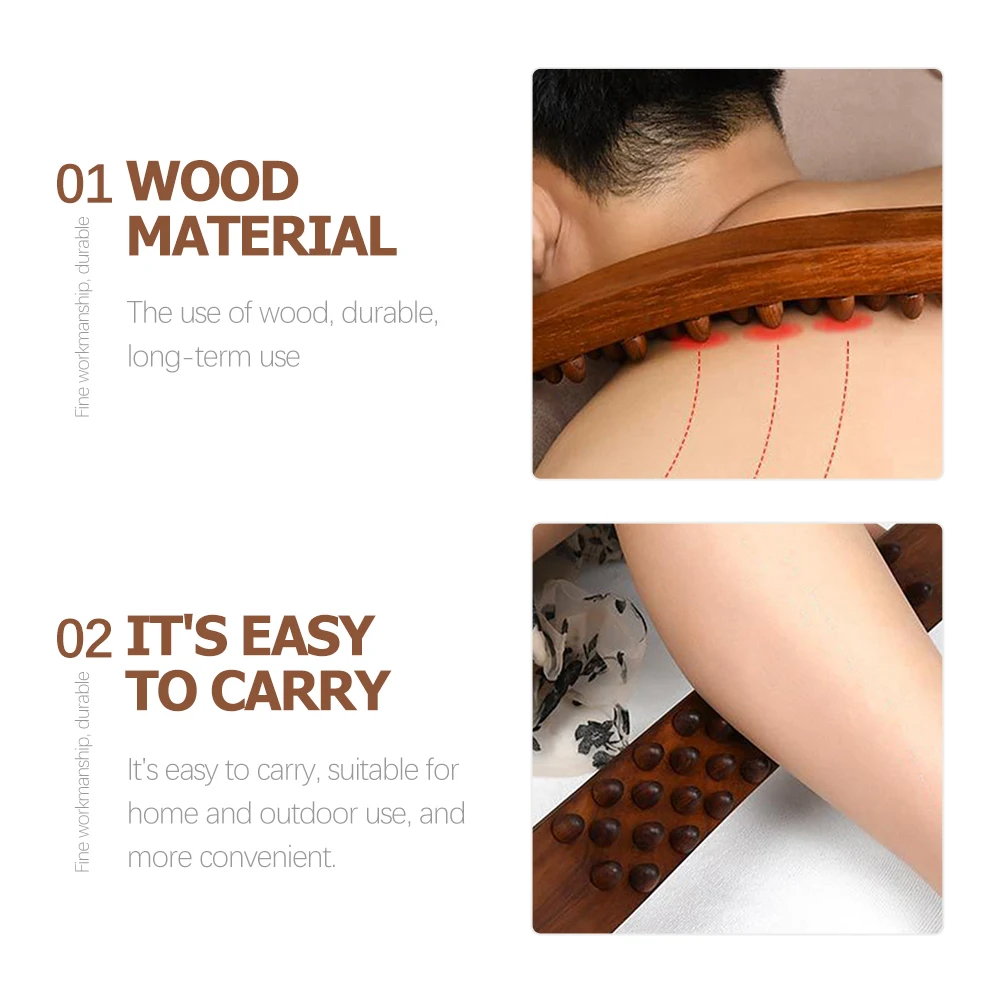 01 WOOD MATERIAL

Fine workmanship, durable

The use of wood, durable, long-term use

02 IT'S EASY TO CARRY

Fine workmanship, durable

It's easy to carry, suitable for home and outdoor use, and more convenient.