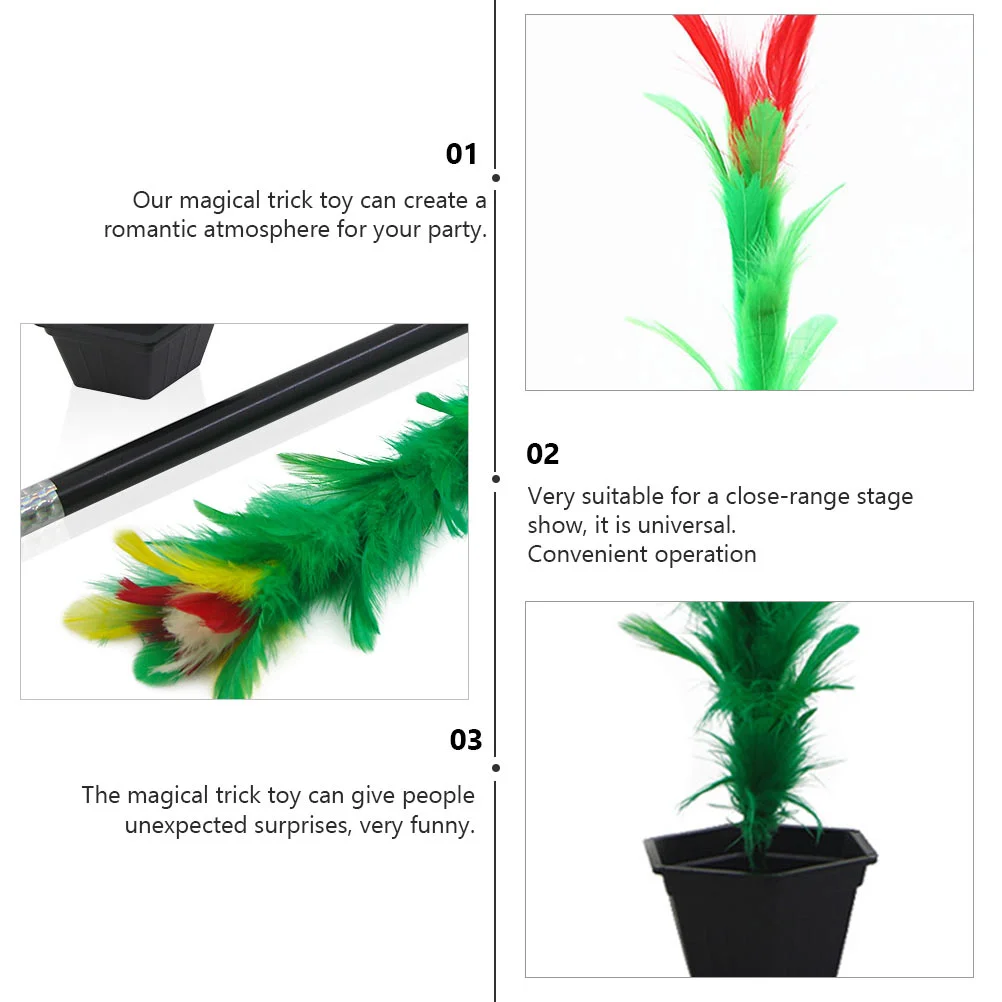 01

Our magical trick toy can create a romantic atmosphere for your party.

02

Very suitable for a close-range stage show, it is universal.
Convenient operation

03

The magical trick toy can give people unexpected surprises, very funny.