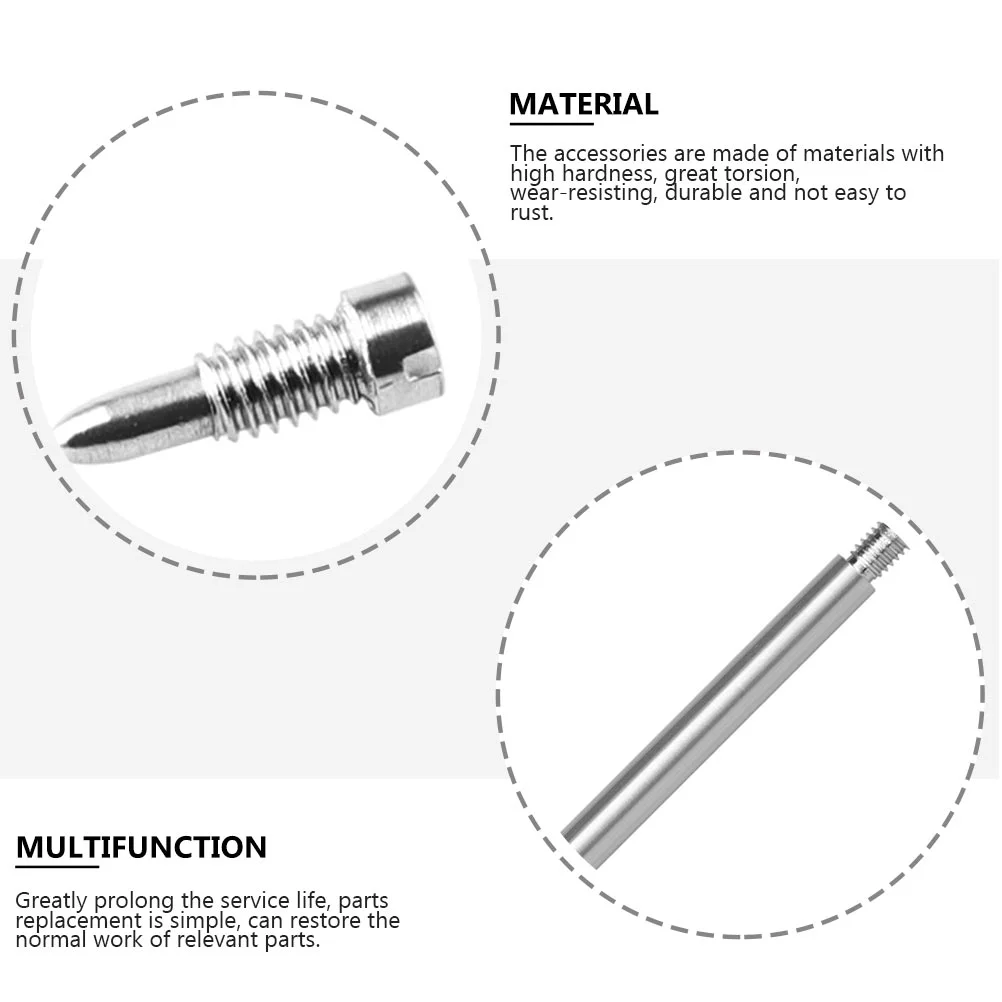 MATERIAL

The accessories are made of materials with high hardness, great torsion, wear-resisting, durable and not easy to rust.

MULTIFUNCTION

Greatly prolong the service life, parts replacement is simple, can restore the normal work of relevant parts.