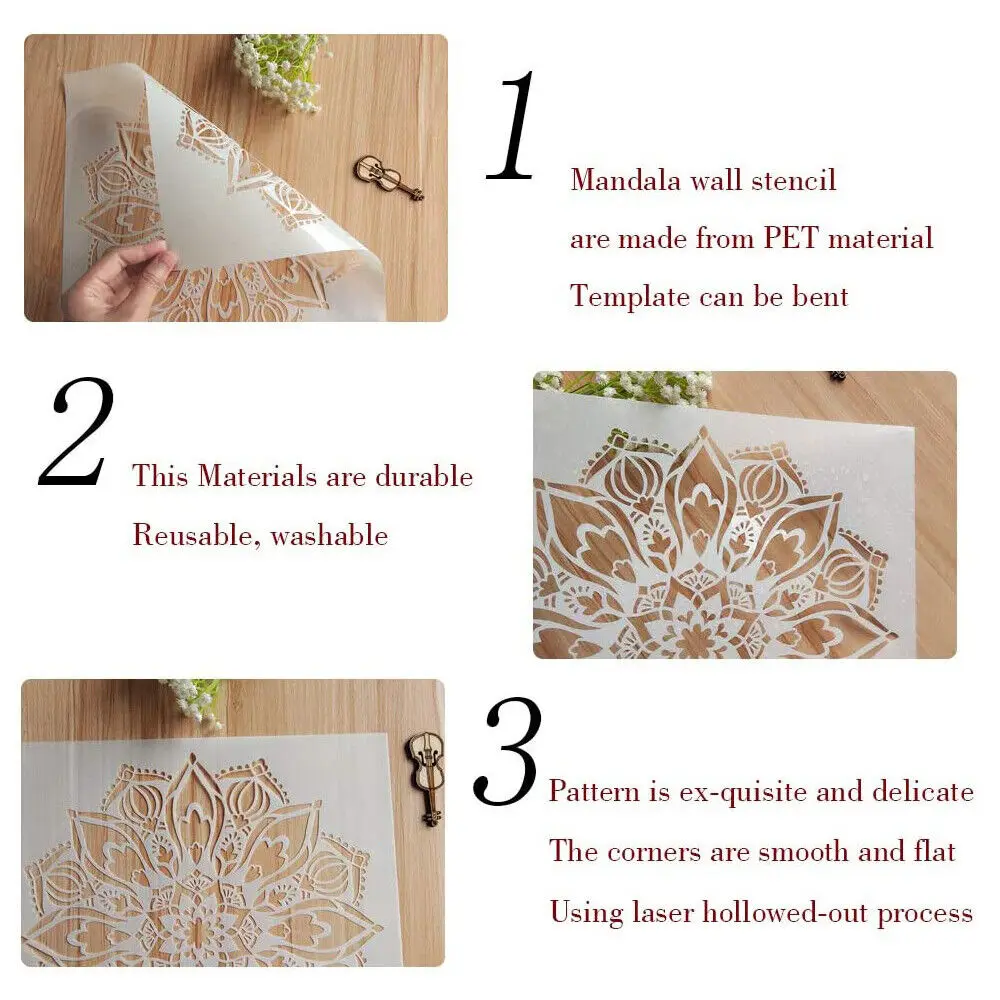 1
Mandala wall stencil
are made from PET material
Template can be bent

2
This Materials are durable
Reusable, washable

3
Pattern is ex-quisite and delicate
The corners are smooth and flat
Using laser hollowed-out process