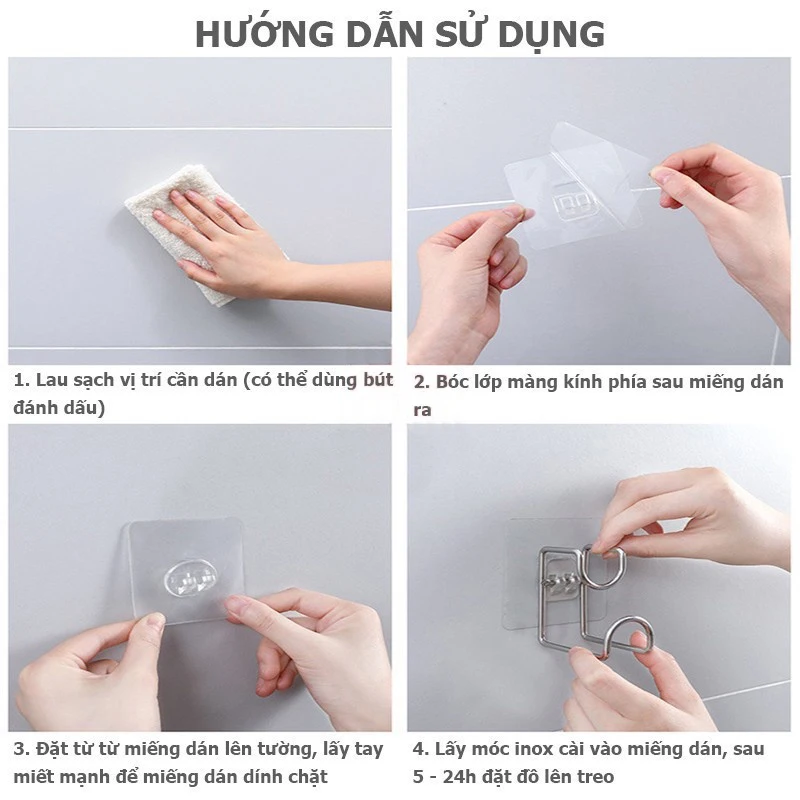 HƯỚNG DẪN SỬ DỤNG

1. Lau sạch vị trí cần dán (có thể dùng bút đánh dấu)

2. Bóc lớp màng kính phía sau miếng dán ra

3. Đặt từ từ miếng dán lên tường, lấy tay miết mạnh để miếng dán dính chặt

4. Lấy móc inox cài vào miếng dán, sau 5 - 24h đặt đồ lên treo