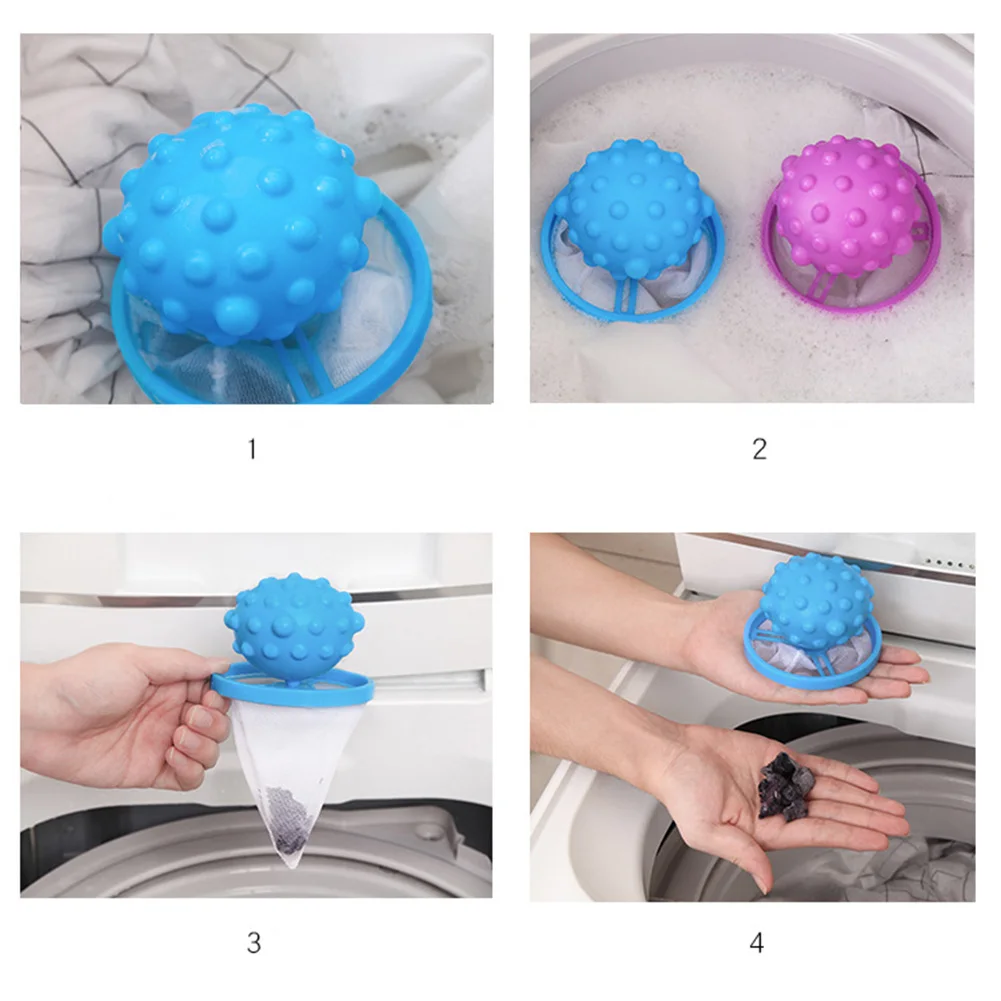 1

2

3

4