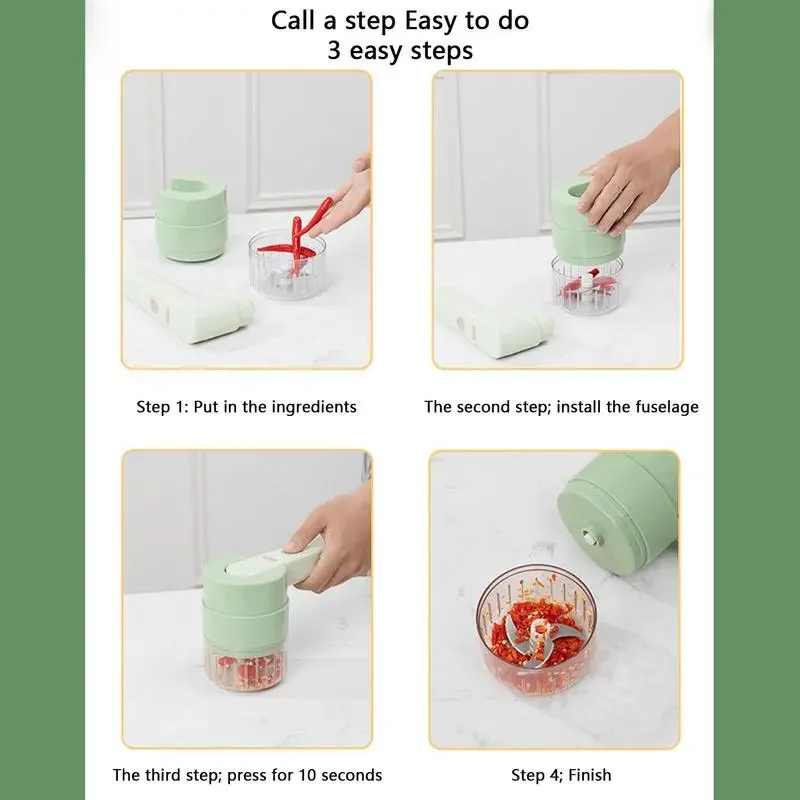 Call a step Easy to do
3 easy steps

Step 1: Put in the ingredients

The second step; install the fuselage

The third step; press for 10 seconds

Step 4; Finish