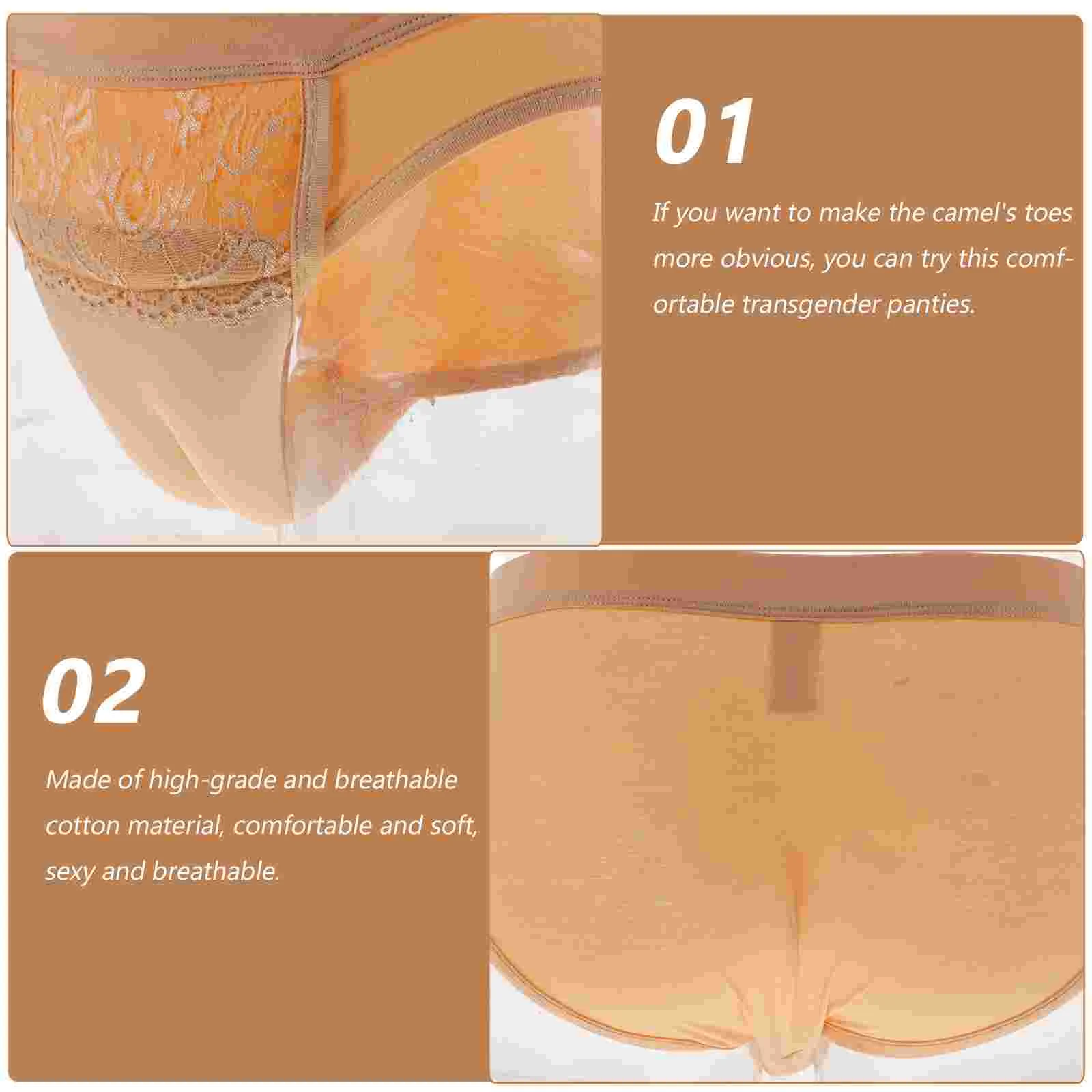 01

If you want to make the camel's toes more obvious, you can try this comfortable transgender panties.

02

Made of high-grade and breathable cotton material, comfortable and soft, sexy and breathable.