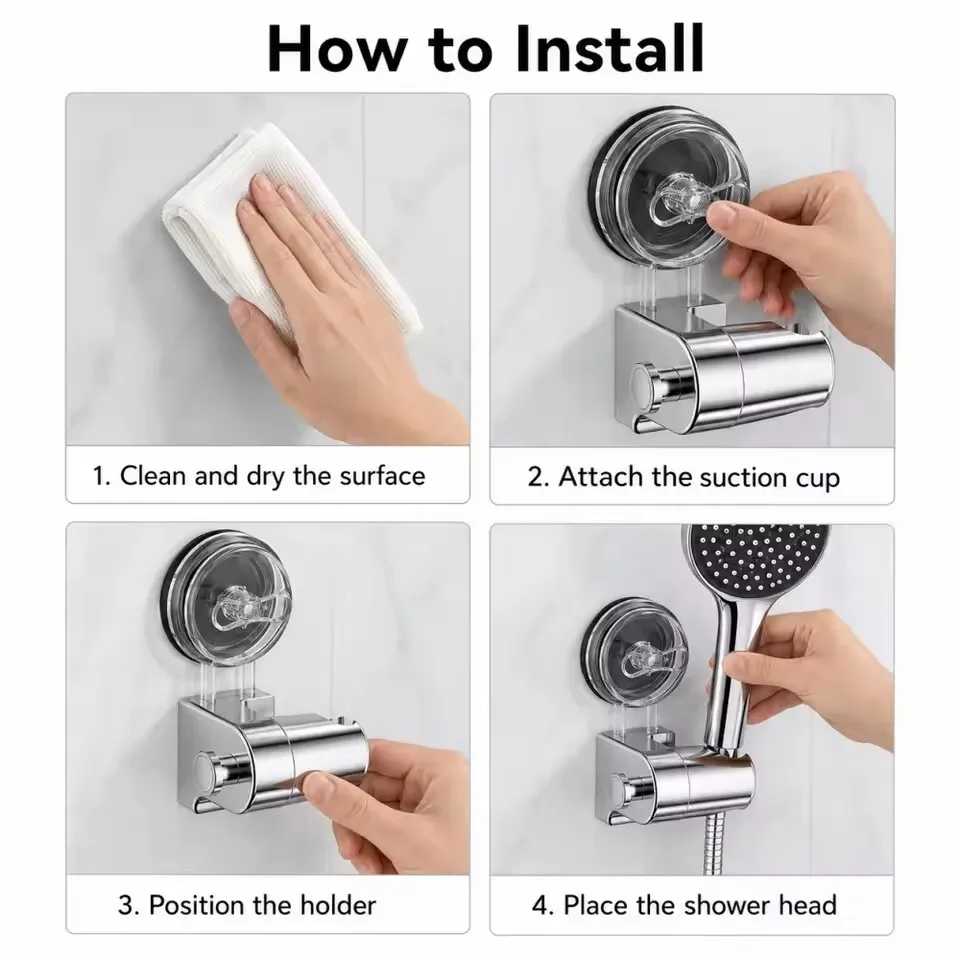 How to Install

1. Clean and dry the surface

2. Attach the suction cup

3. Position the holder

4. Place the shower head