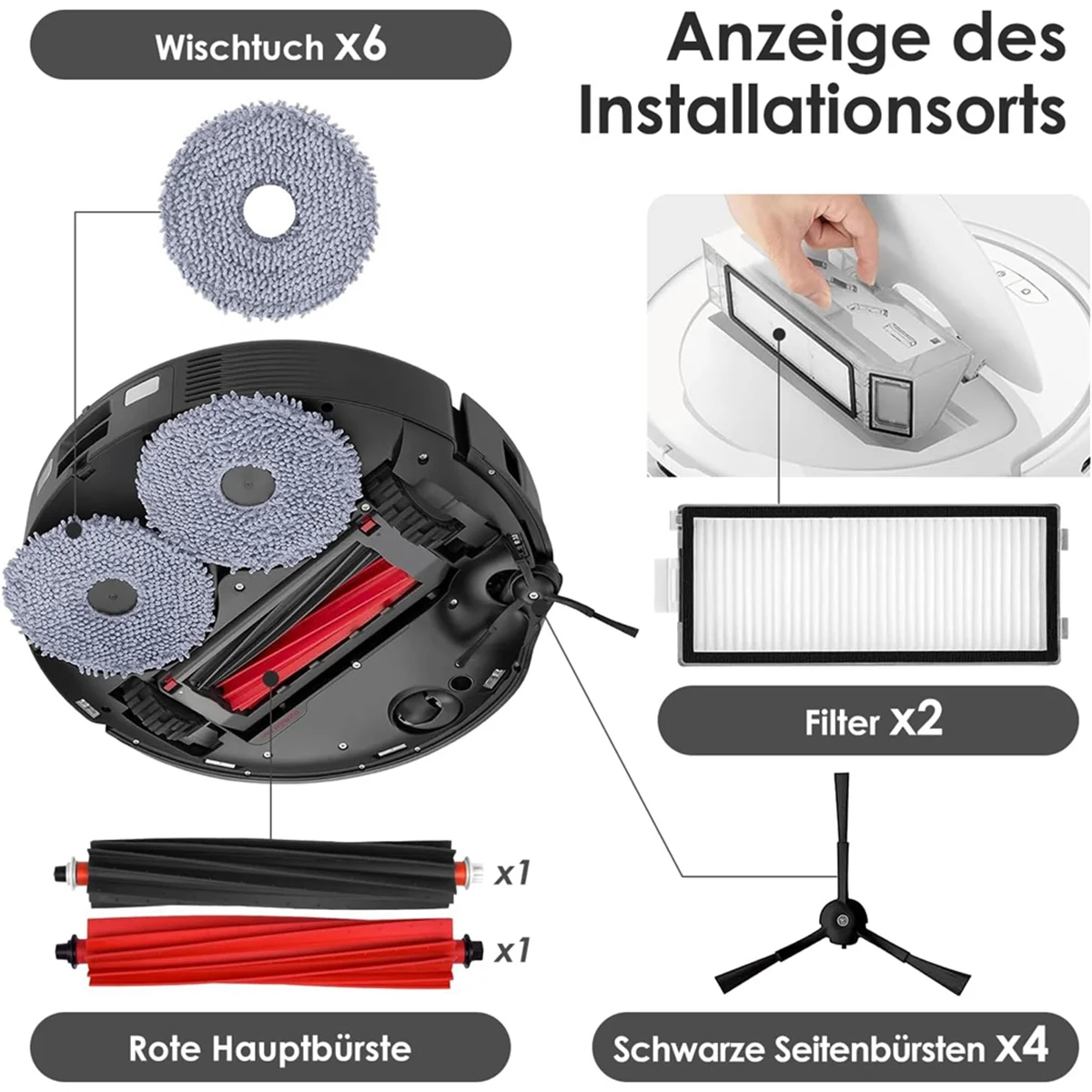 Wischtuch X6

Anzeige des Installationsorts

Filter X2

x1

x1

Rote Hauptbürste

Schwarze Seitenbürsten X4