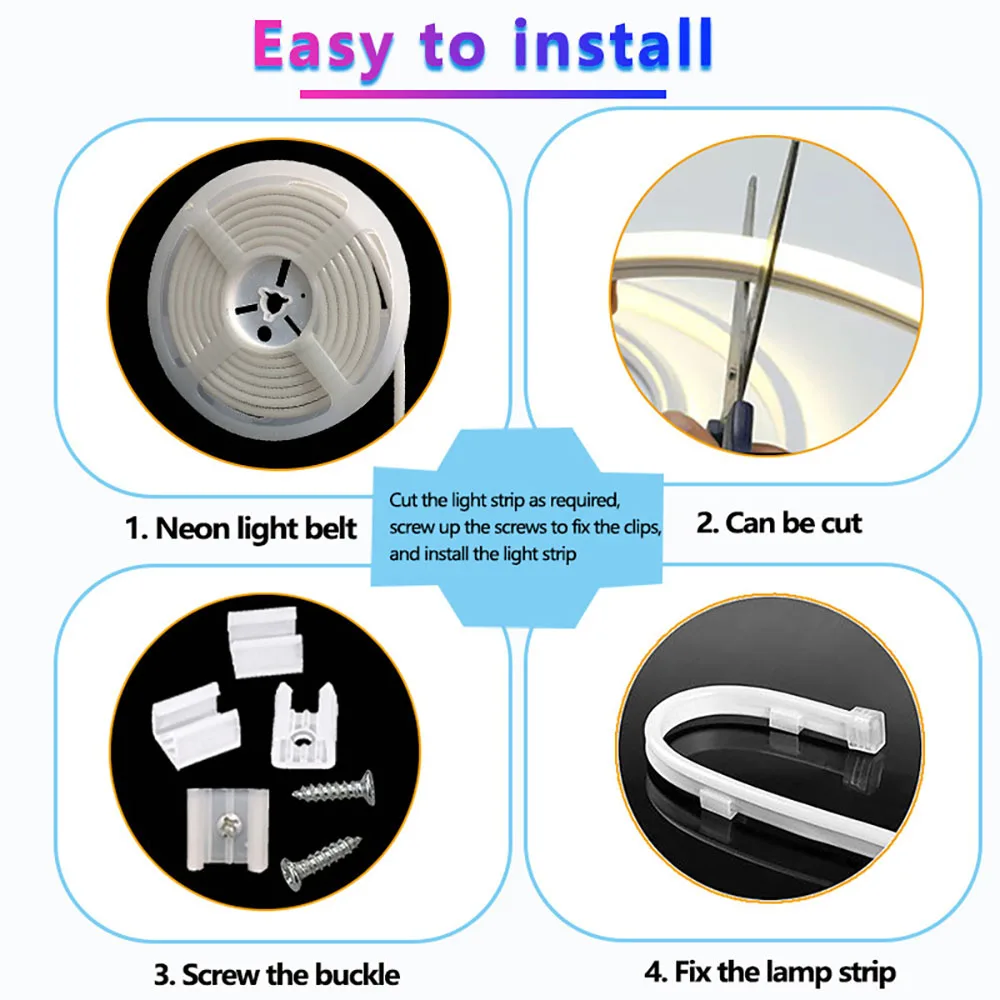 Easy to install

1. Neon light belt

Cut the light strip as required, screw up the screws to fix the clips, and install the light strip

2. Can be cut

3. Screw the buckle

4. Fix the lamp strip