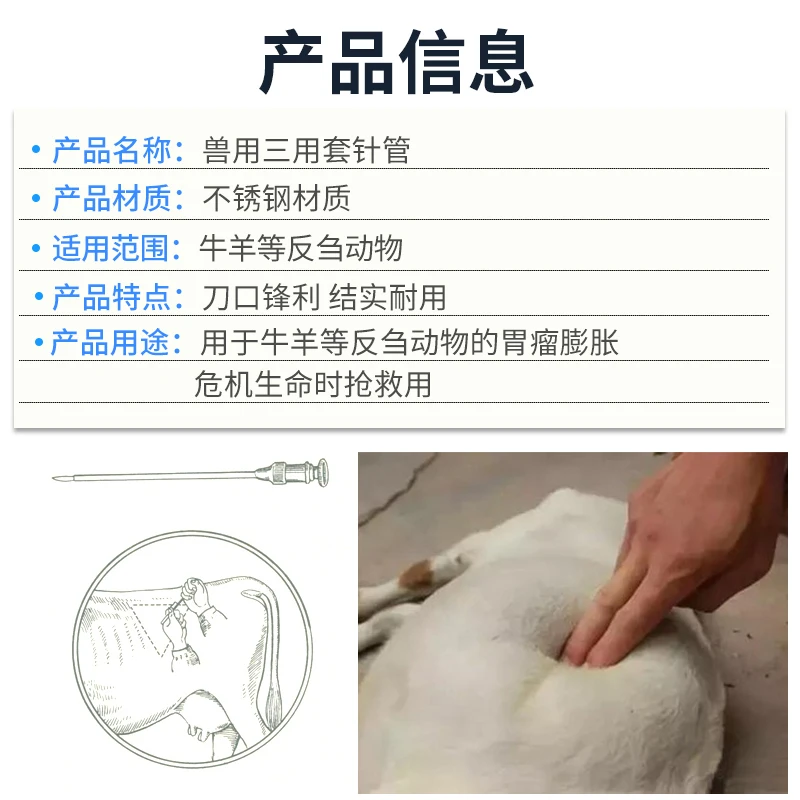 产品信息

• 产品名称：兽用三用套针管

• 产品材质：不锈钢材质

• 适用范围：牛羊等反刍动物

• 产品特点：刀口锋利 结实耐用

• 产品用途：用于牛羊等反刍动物的胃瘤膨胀危机生命时抢救用