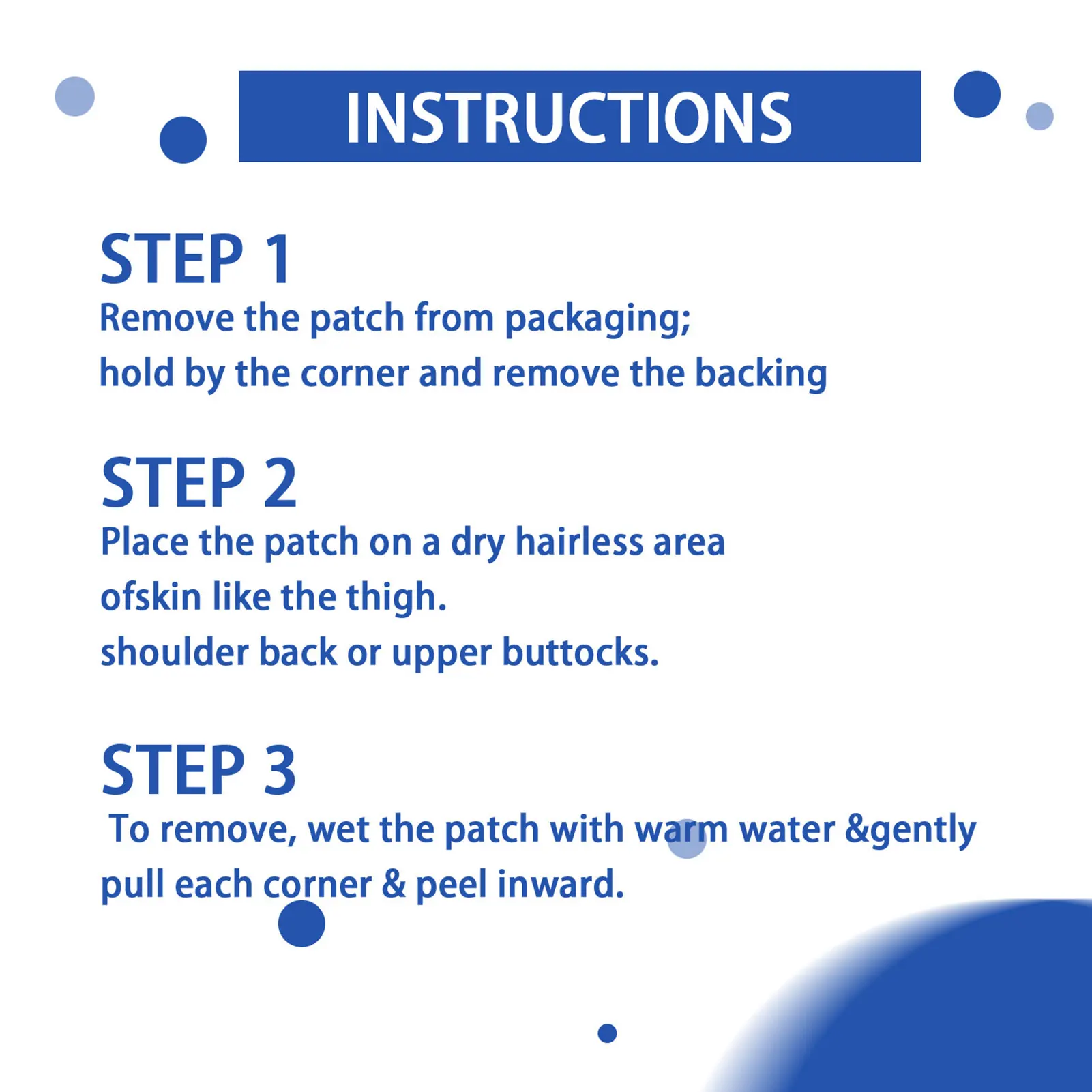 INSTRUCTIONS

STEP 1
Remove the patch from packaging;
hold by the corner and remove the backing

STEP 2
Place the patch on a dry hairless area
ofskin like the thigh.
shoulder back or upper buttocks.

STEP 3
To remove, wet the patch with warm water &gently
pull each corner & peel inward.