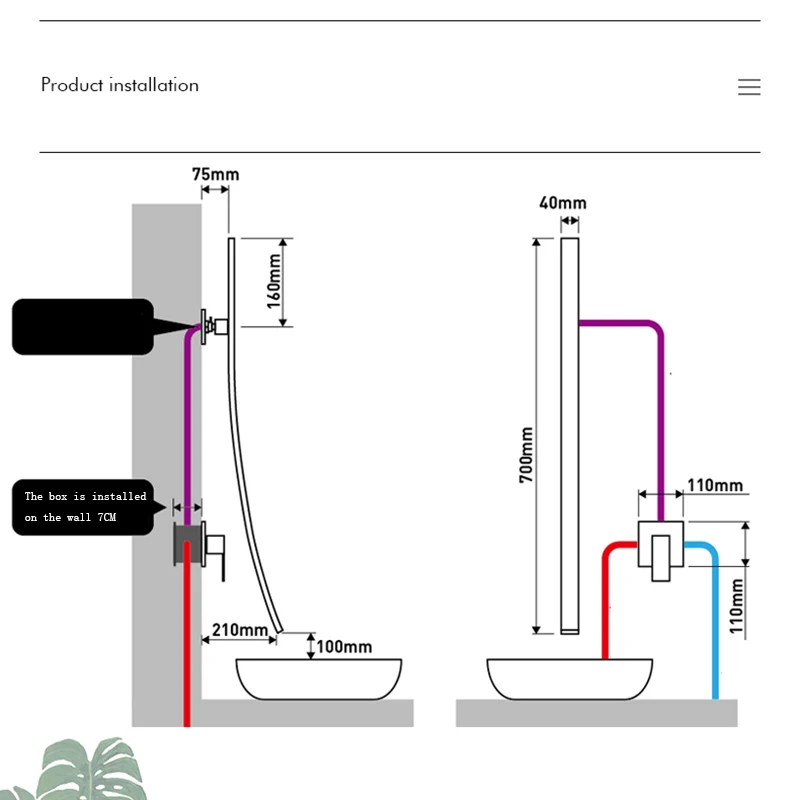 Product installation

75mm

160mm

The box is installed on the wall 7CM

210mm

100mm

40mm

700mm

110mm

110mm