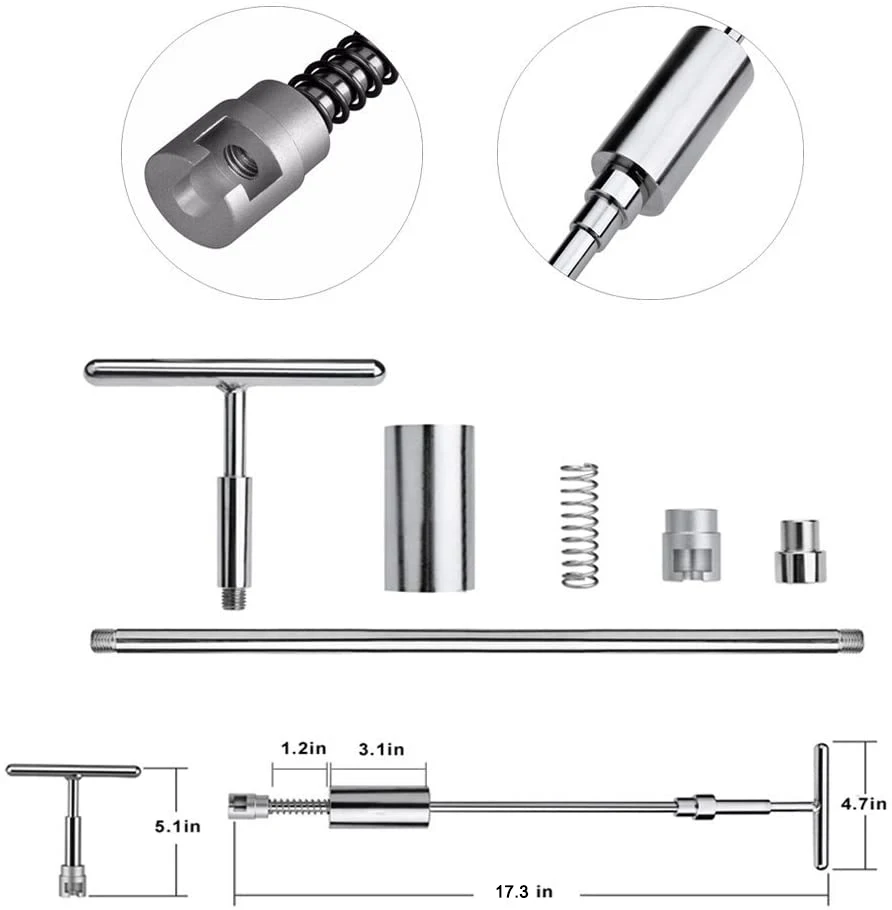 1.2in
3.1in
5.1in
4.7in
17.3 in