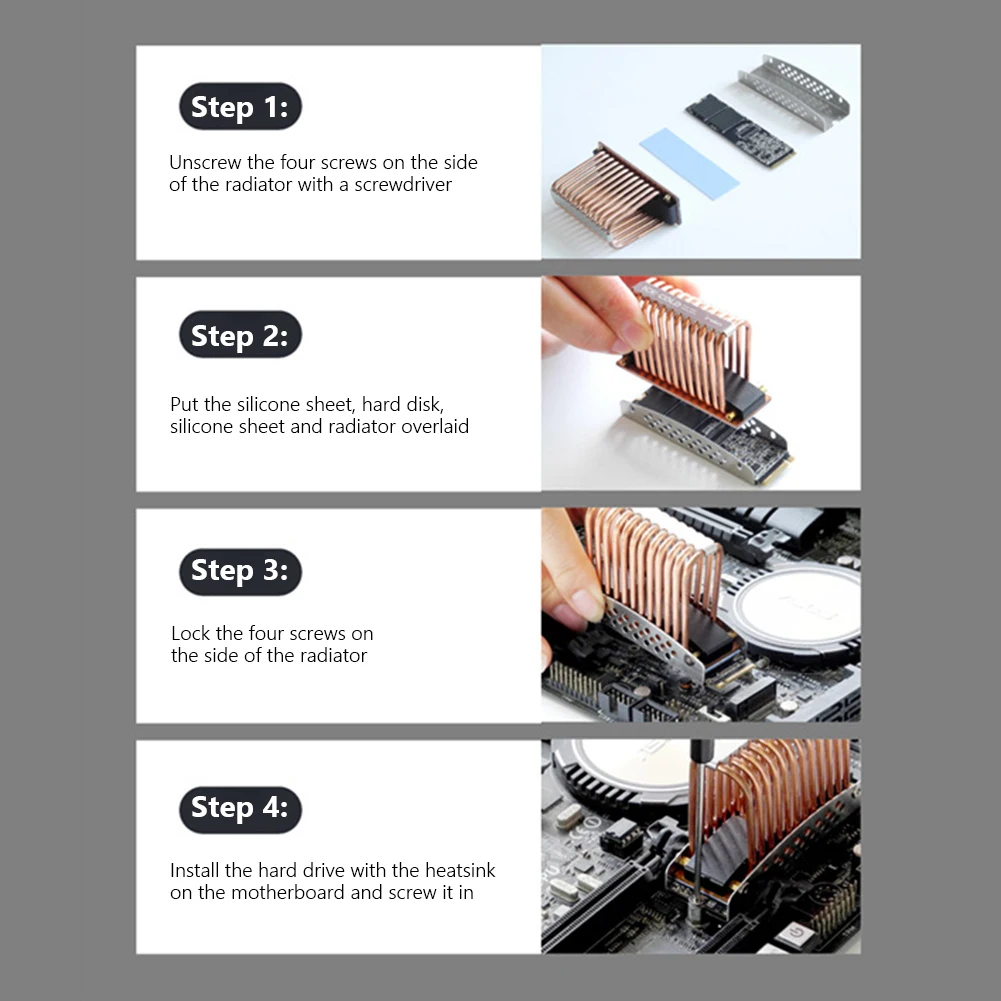 Step 1:

Unscrew the four screws on the side of the radiator with a screwdriver

Step 2:

Put the silicone sheet, hard disk, silicone sheet and radiator overlaid

Step 3:

Lock the four screws on the side of the radiator

Step 4:

Install the hard drive with the heatsink on the motherboard and screw it in