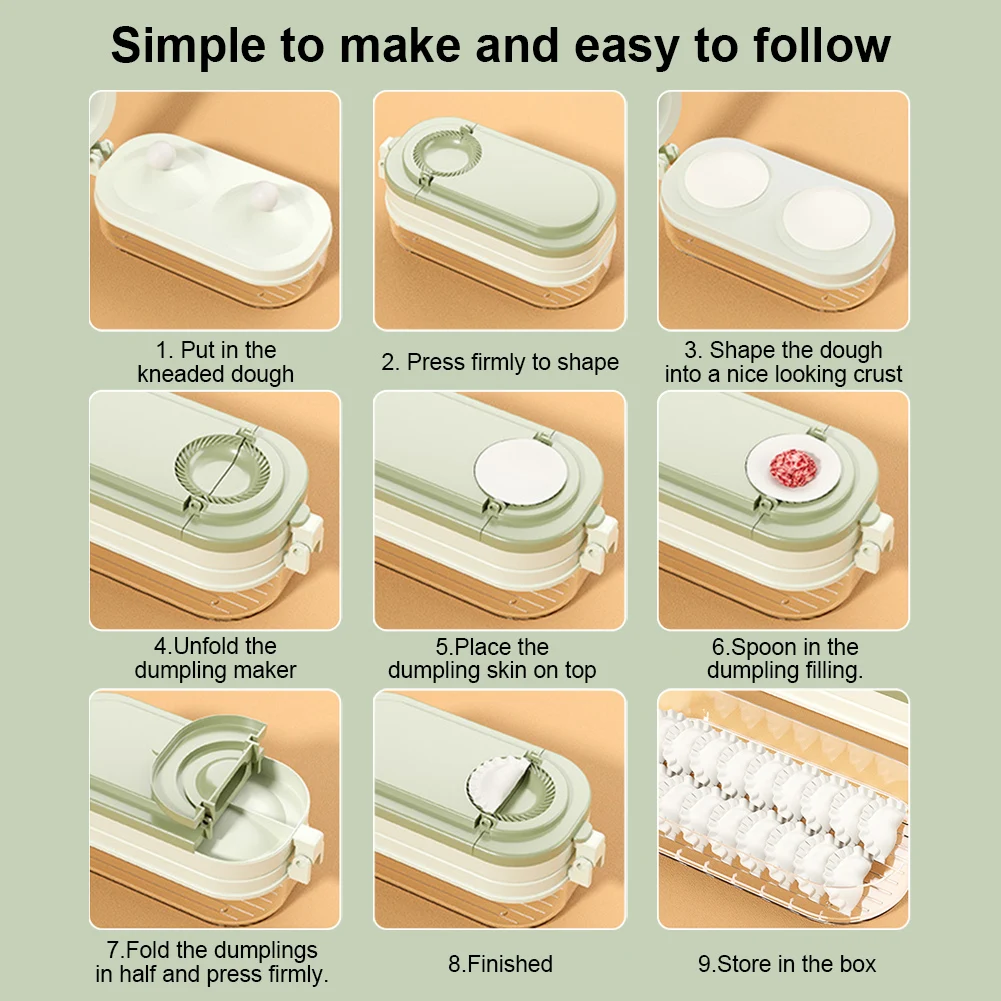 Simple to make and easy to follow

1. Put in the kneaded dough

2. Press firmly to shape

3. Shape the dough into a nice looking crust

4.Unfold the dumpling maker

5.Place the dumpling skin on top

6.Spoon in the dumpling filling.

7.Fold the dumplings in half and press firmly.

8.Finished

9.Store in the box