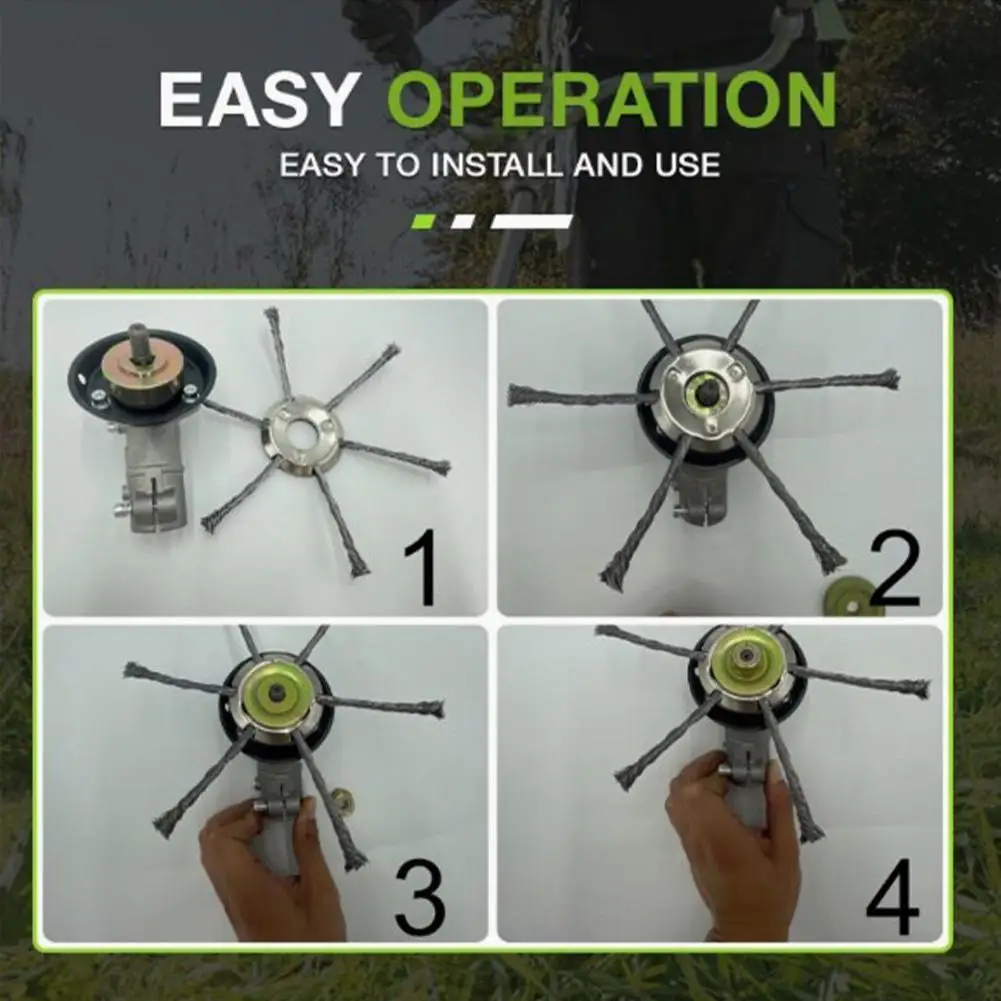 EASY OPERATION
EASY TO INSTALL AND USE

1

2

3

4