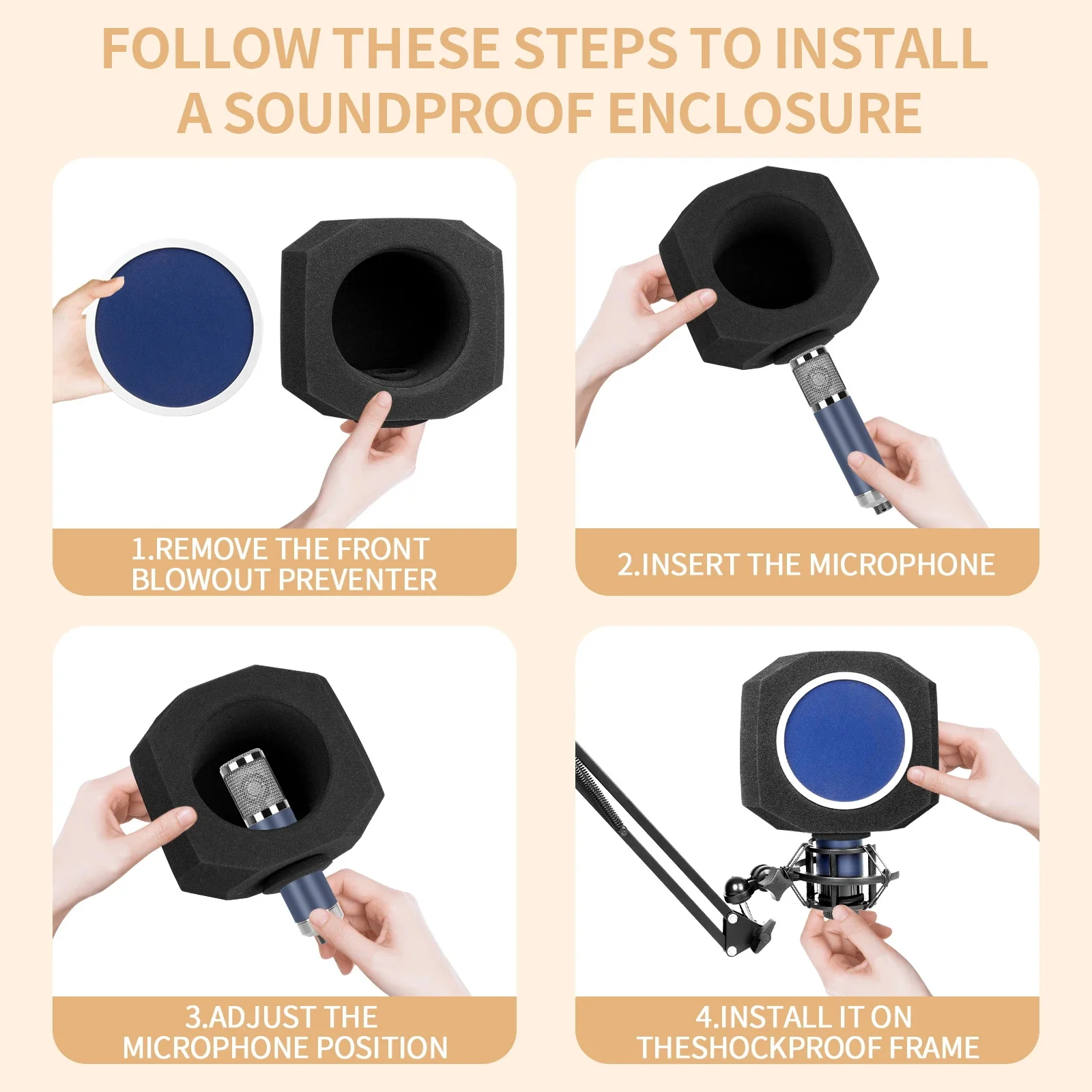 FOLLOW THESE STEPS TO INSTALL A SOUNDPROOF ENCLOSURE

1.REMOVE THE FRONT BLOWOUT PREVENTER

2.INSERT THE MICROPHONE

3.ADJUST THE MICROPHONE POSITION

4.INSTALL IT ON THESHOCKPROOF FRAME