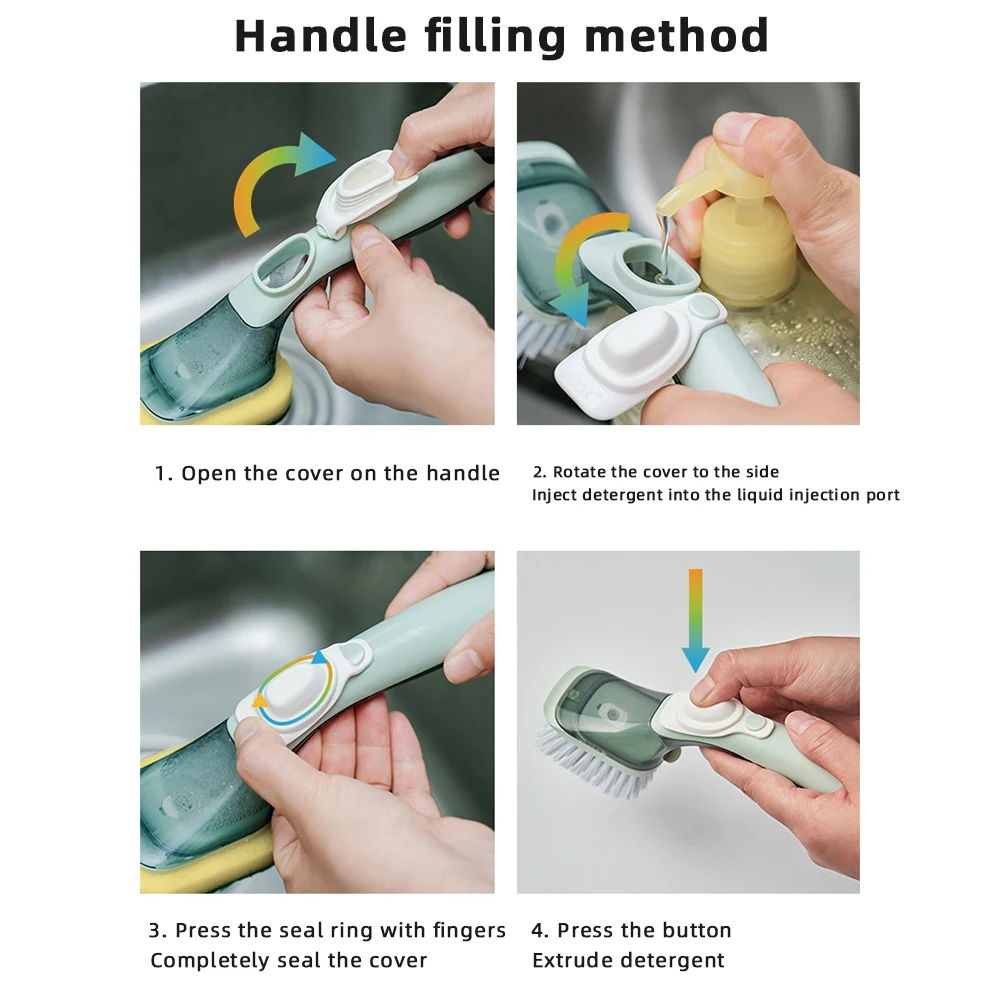 Handle filling method

1. Open the cover on the handle

2. Rotate the cover to the side
Inject detergent into the liquid injection port

3. Press the seal ring with fingers
Completely seal the cover

4. Press the button
Extrude detergent