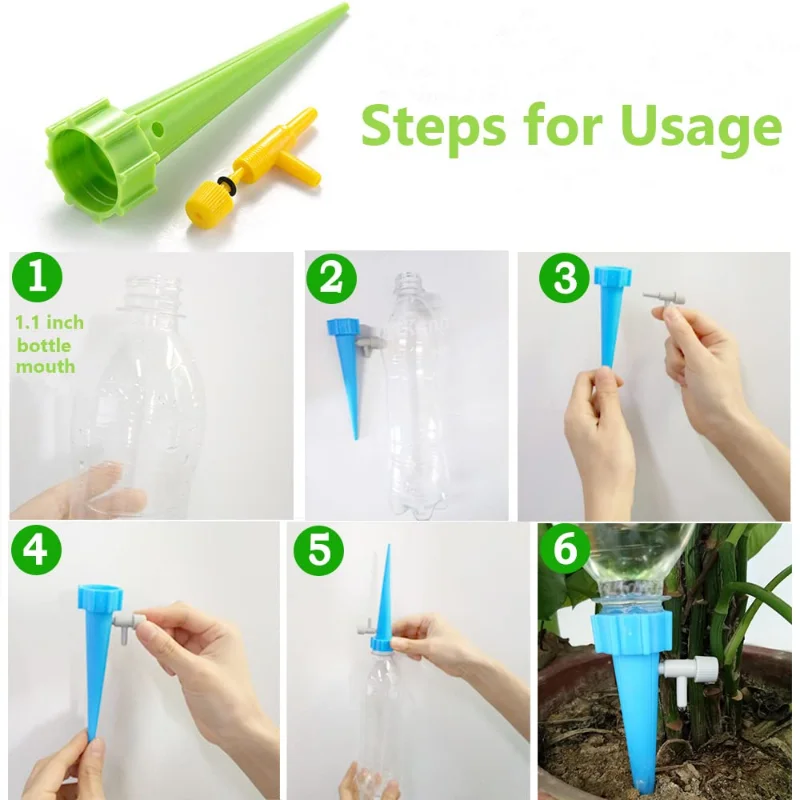 Steps for Usage

1
1.1 inch bottle mouth

2

3

4

5

6