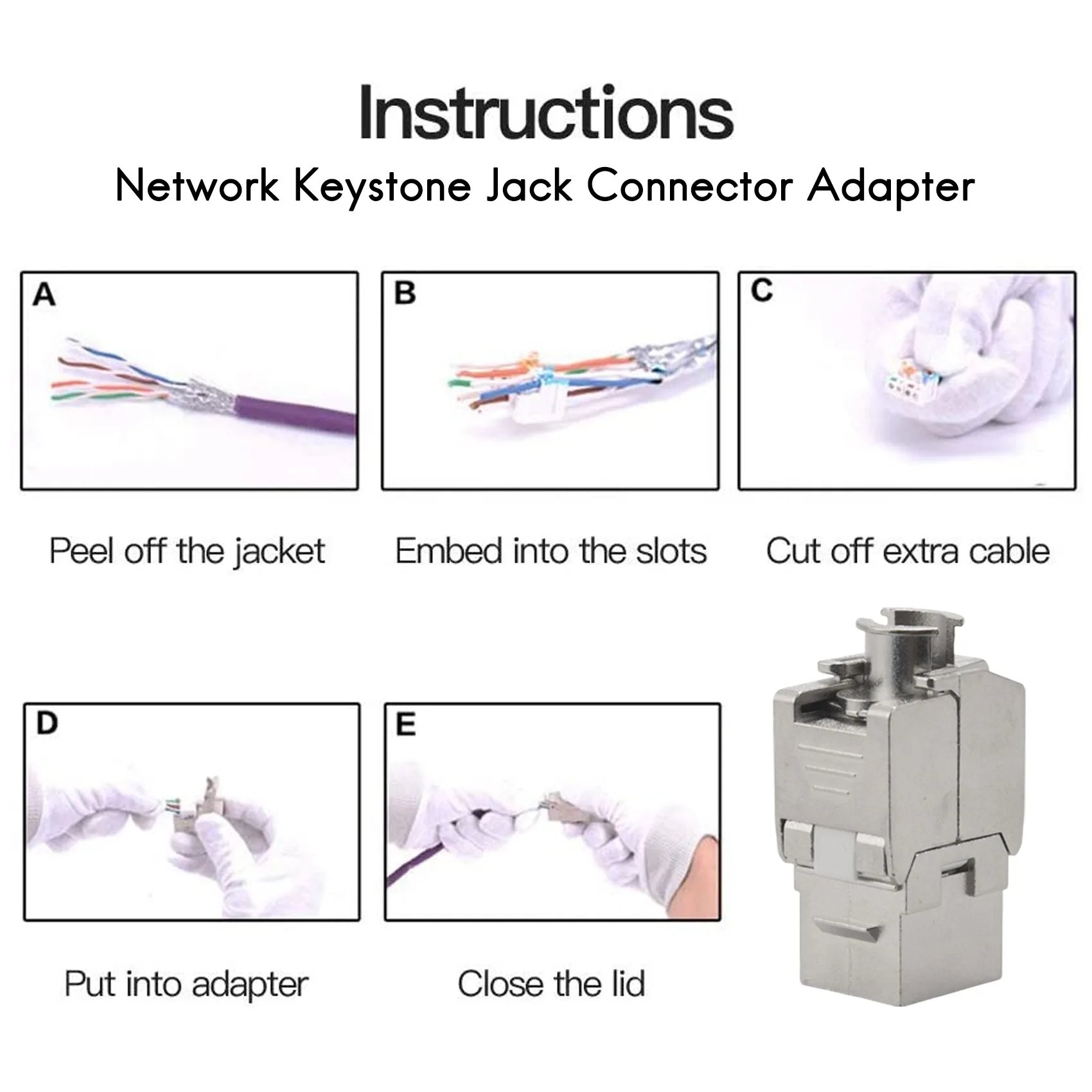 Instructions
Network Keystone Jack Connector Adapter

A

Peel off the jacket

B

Embed into the slots

C

Cut off extra cable

D

Put into adapter

E

Close the lid