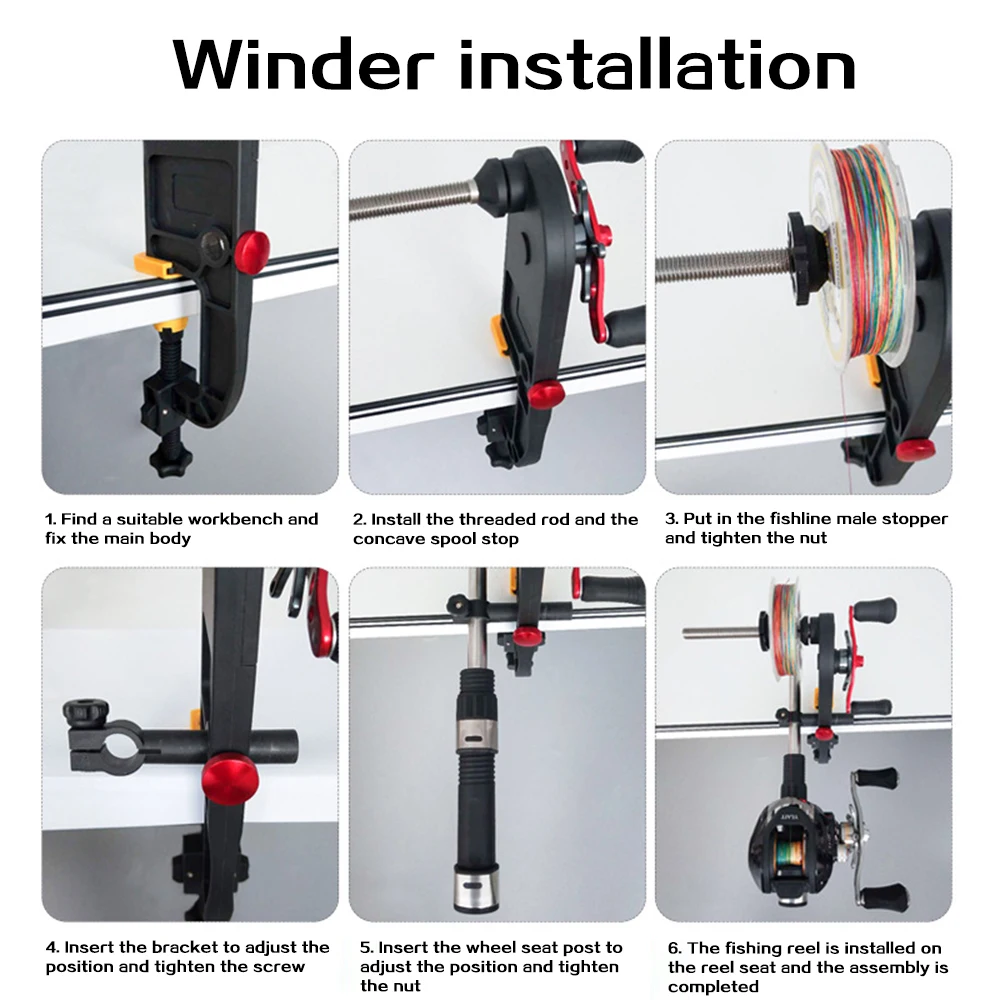 Winder installation

1. Find a suitable workbench and fix the main body

2. Install the threaded rod and the concave spool stop

3. Put in the fishline male stopper and tighten the nut

4. Insert the bracket to adjust the position and tighten the screw

5. Insert the wheel seat post to adjust the position and tighten the nut

6. The fishing reel is installed on the reel seat and the assembly is completed