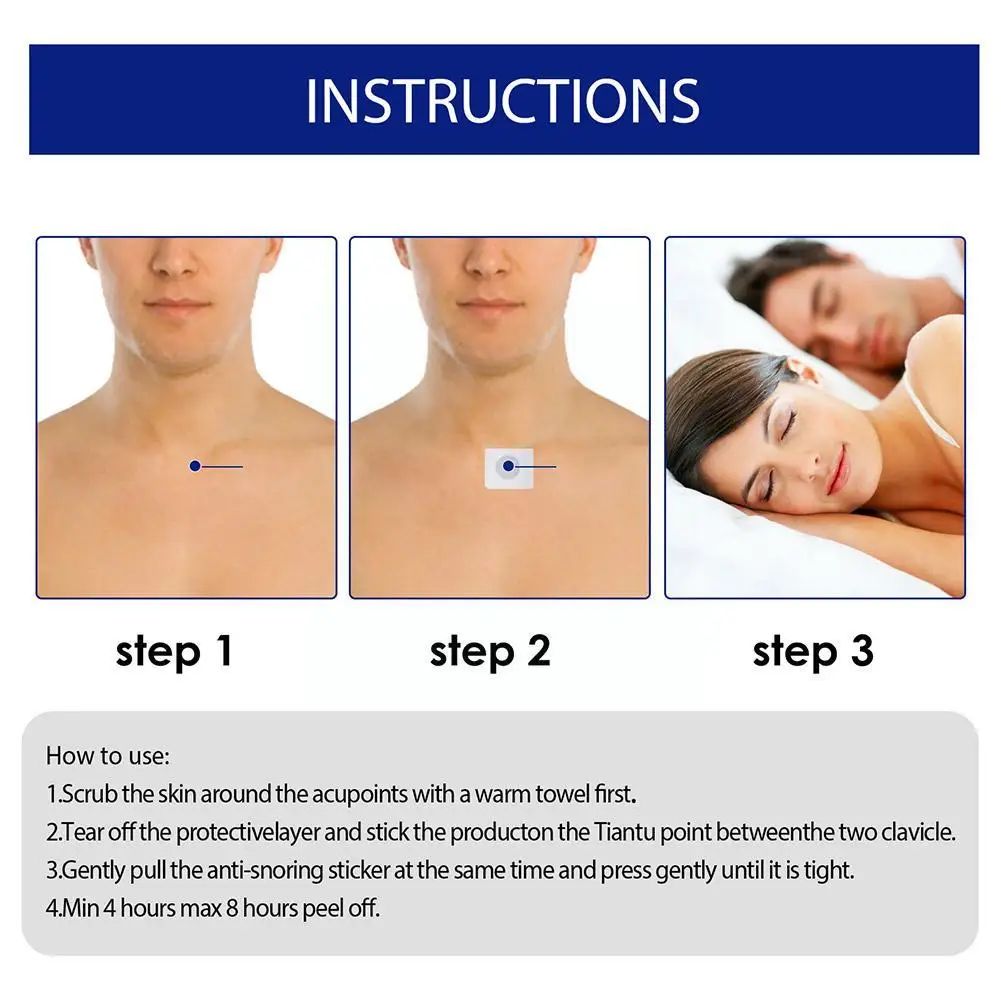 INSTRUCTIONS

step 1

step 2

step 3

How to use:
1.Scrub the skin around the acupoints with a warm towel first.
2.Tear off the protectivelayer and stick the producton the Tiantu point betweenthe two clavicle.
3.Gently pull the anti-snoring sticker at the same time and press gently until it is tight.
4.Min 4 hours max 8 hours peel off.