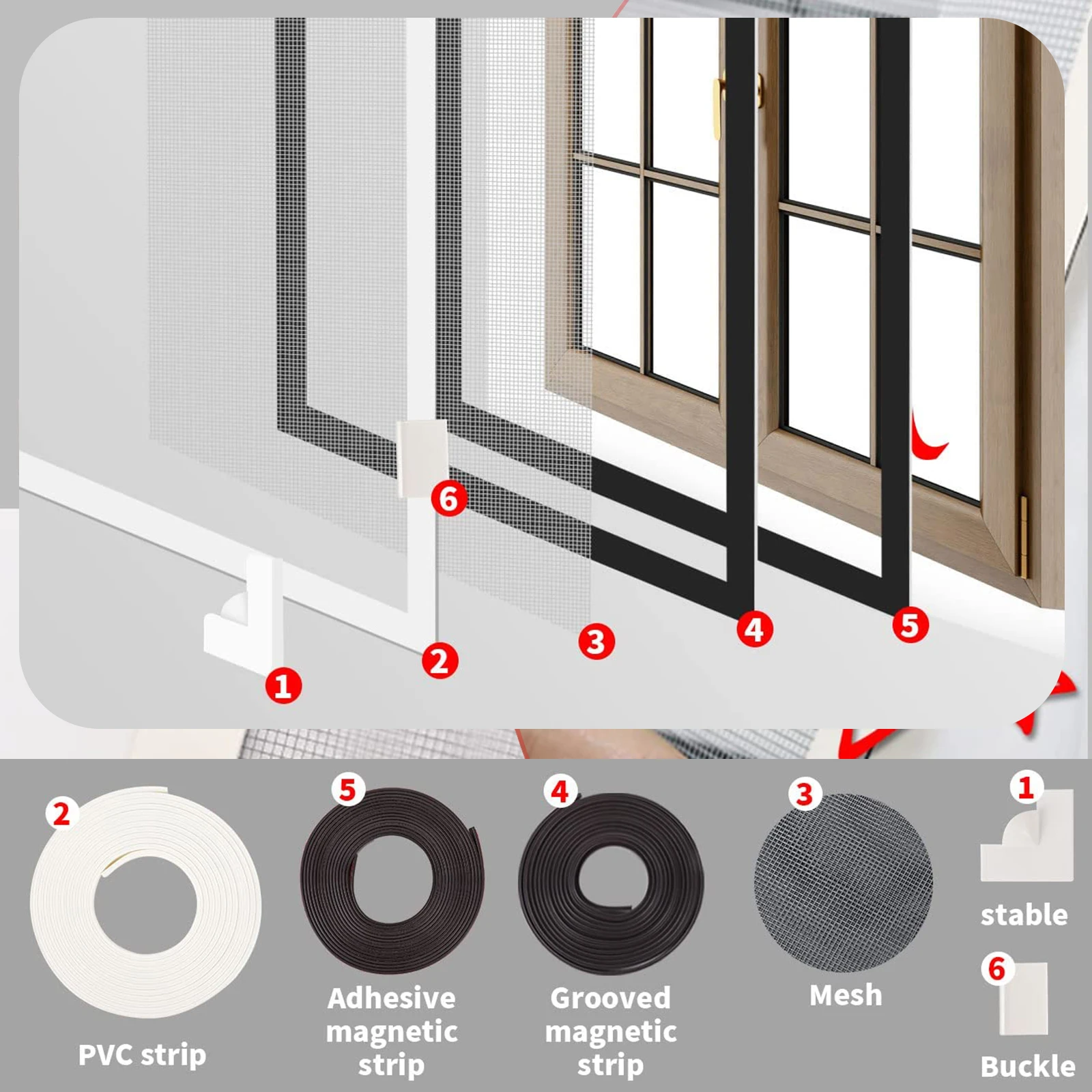 6
1
2
3
4
5

2
PVC strip

5
Adhesive magnetic strip

4
Grooved magnetic strip

3
Mesh

1
stable

6
Buckle