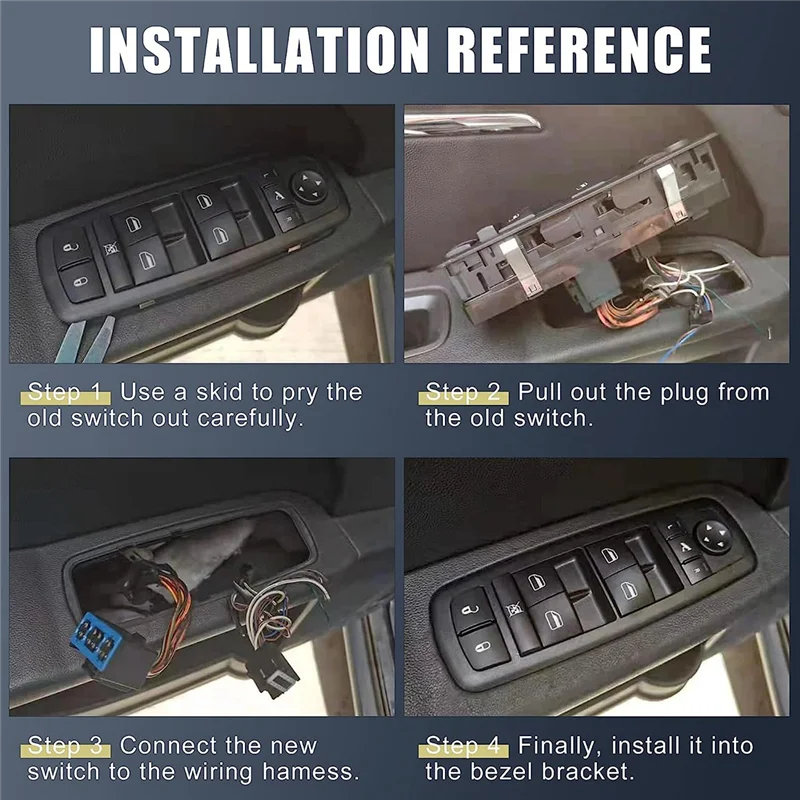 INSTALLATION REFERENCE

Step 1 Use a skid to pry the old switch out carefully.

Step 2 Pull out the plug from the old switch.

Step 3 Connect the new switch to the wiring hamess.

Step 4 Finally, install it into the bezel bracket.