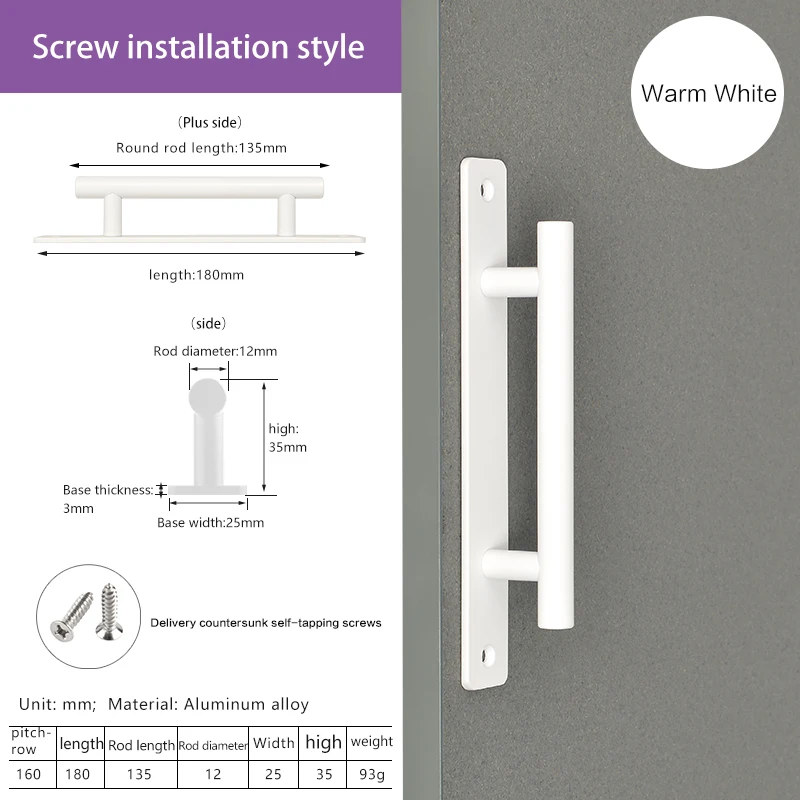 Screw installation style

Warm White

(Plus side)

Round rod length:135mm

length:180mm

(side)

Rod diameter:12mm

high: 35mm

Base thickness: 3mm

Base width:25mm

Delivery countersunk self-tapping screws

Unit: mm; Material: Aluminum alloy

| pitch-row | length | Rod length | Rod diameter | Width | high | weight |
|---|---|---|---|---|---|---|
| 160 | 180 | 135 | 12 | 25 | 35 | 93g |