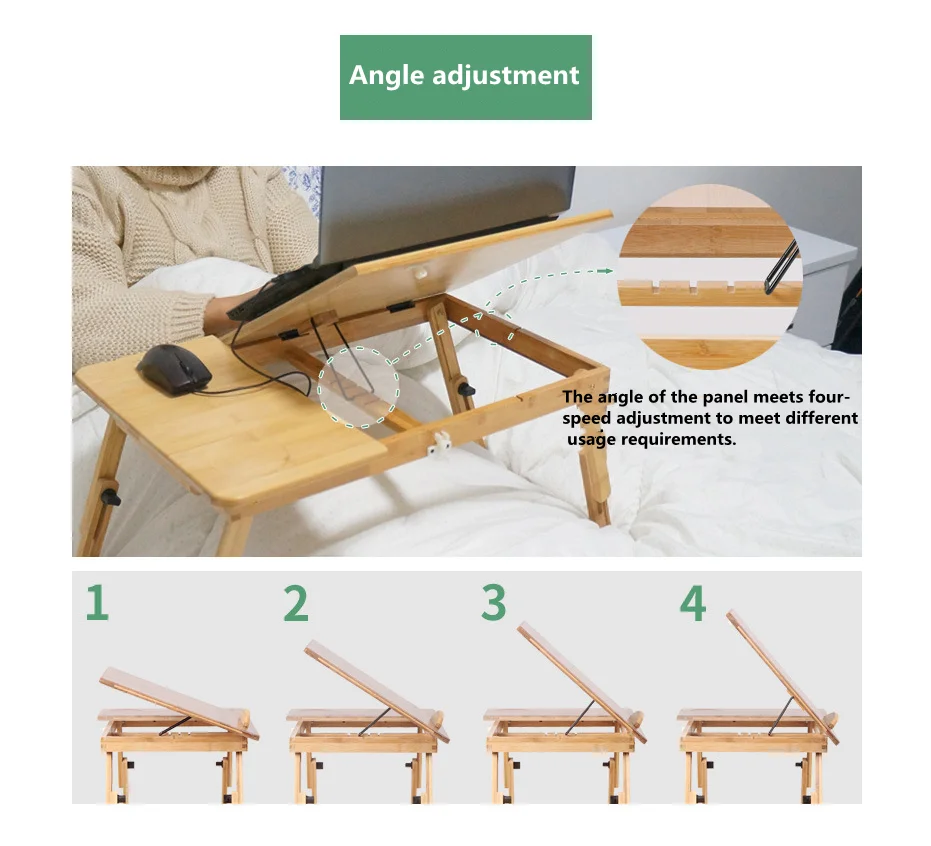 Angle adjustment

The angle of the panel meets four-speed adjustment to meet different usage requirements.

1

2

3

4