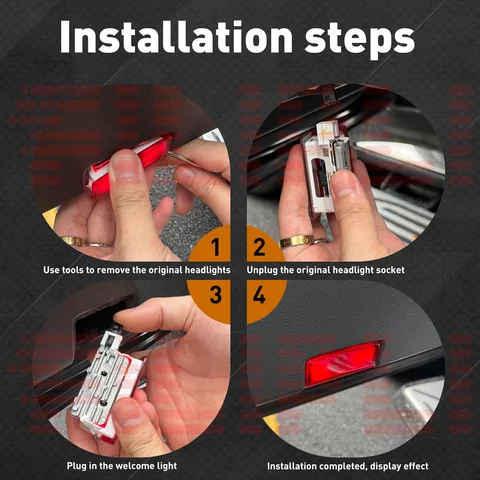 Installation steps

1

Use tools to remove the original headlights

2

Unplug the original headlight socket

3

Plug in the welcome light

4

Installation completed, display effect