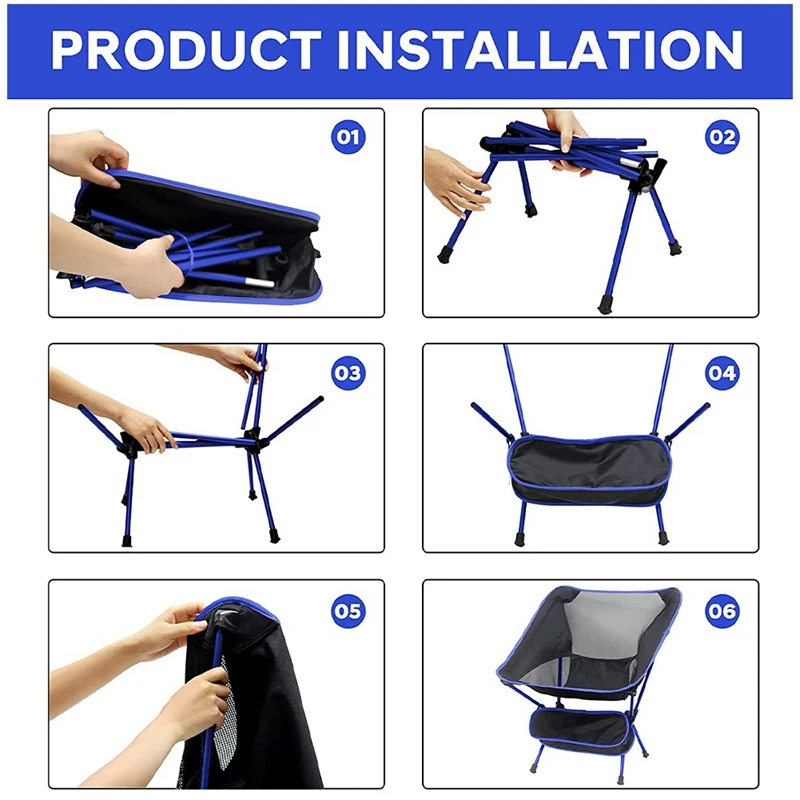 PRODUCT INSTALLATION

01

02

03

04

05

06